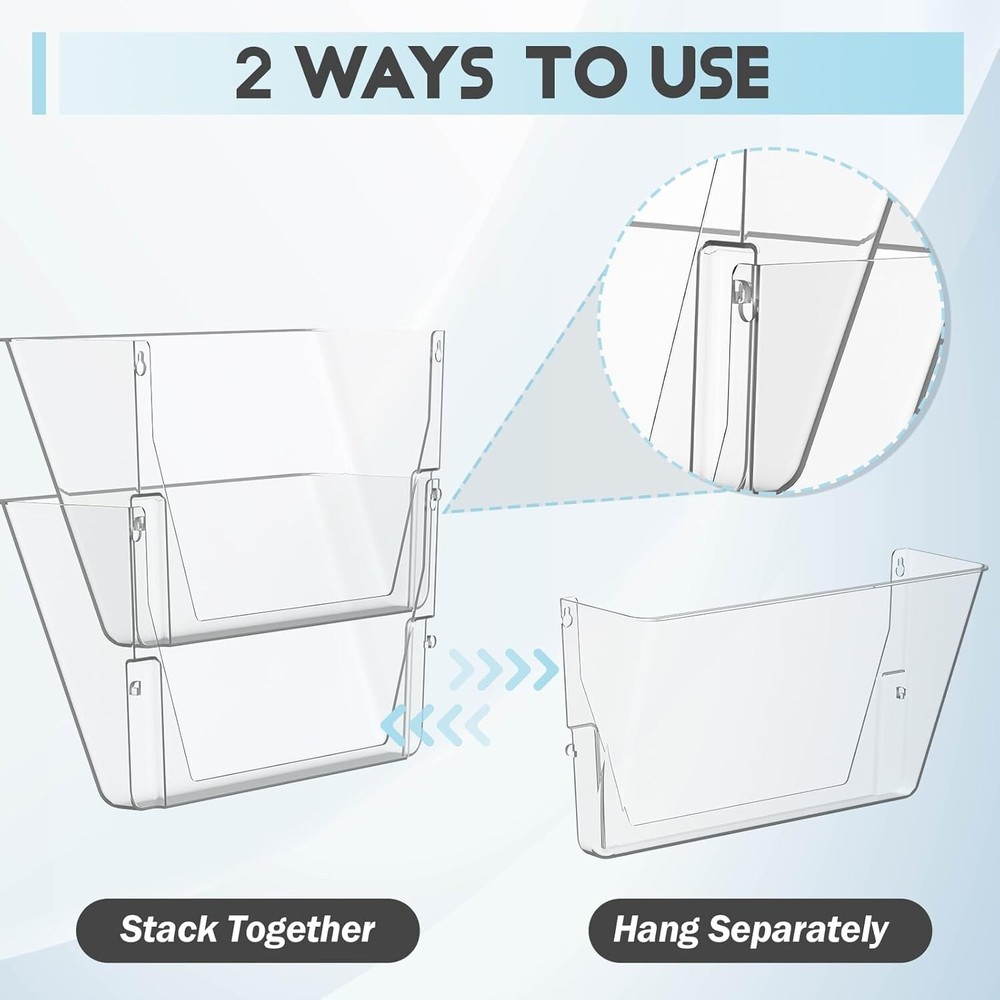 2 WAYS TO USE

Stack Together

Hang Separately