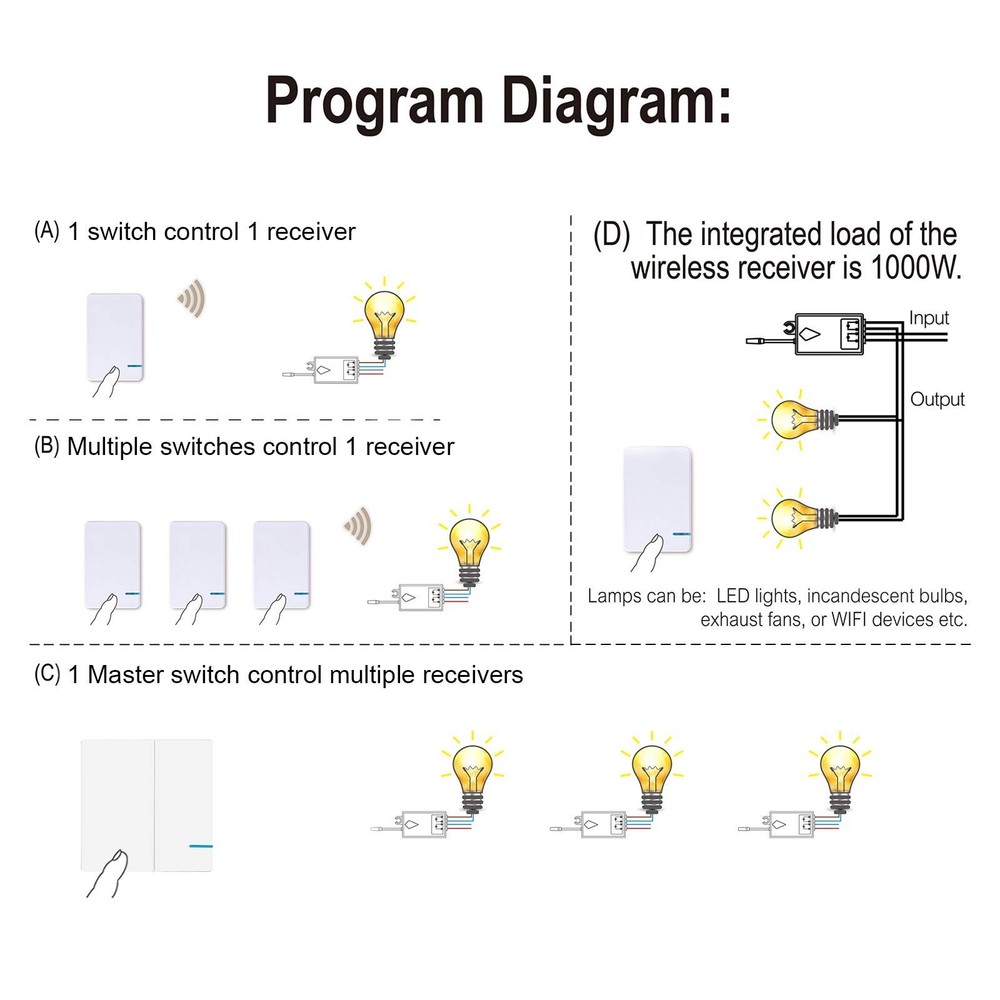 Program Diagram:

(A) 1 switch control 1 receiver

(B) Multiple switches control 1 receiver

(D) The integrated load of the wireless receiver is 1000W.

Input

Output

Lamps can be: LED lights, incandescent bulbs, exhaust fans, or WIFI devices etc.

(C) 1 Master switch control multiple receivers