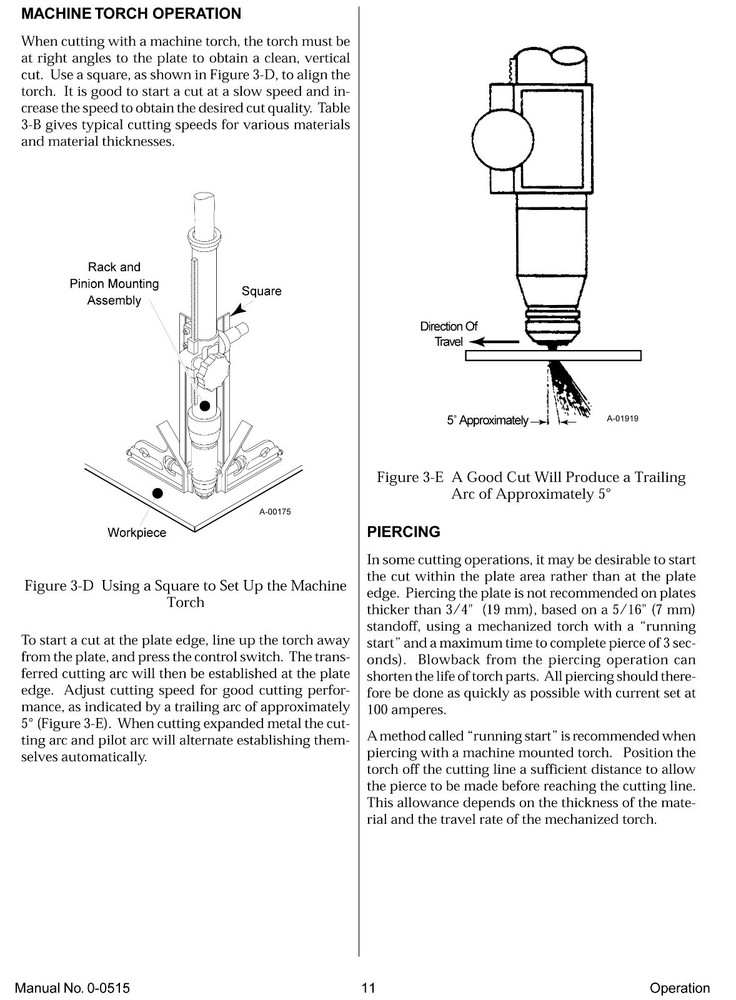 MACHINE TORCH OPERATION

When cutting with a machine torch, the torch must be at right angles to the plate to obtain a clean, vertical cut. Use a square, as shown in Figure 3-D, to align the torch. It is good to start a cut at a slow speed and increase the speed to obtain the desired cut quality. Table 3-B gives typical cutting speeds for various materials and material thicknesses.

Rack and Pinion Mounting Assembly

Square

A-00175

Workpiece

Figure 3-D Using a Square to Set Up the Machine Torch

To start a cut at the plate edge, line up the torch away from the plate, and press the control switch. The transferred cutting arc will then be established at the plate edge. Adjust cutting speed for good cutting performance, as indicated by a trailing arc of approximately 5° (Figure 3-E). When cutting expanded metal the cutting arc and pilot arc will alternate establishing themselves automatically.

Direction Of Travel

5° Approximately

A-01919

Figure 3-E A Good Cut Will Produce a Trailing Arc of Approximately 5°

PIERCING

In some cutting operations, it may be desirable to start the cut within the plate area rather than at the plate edge. Piercing the plate is not recommended on plates thicker than 3/4" (19 mm), based on a 5/16" (7 mm) standoff, using a mechanized torch with a "running start" and a maximum time to complete pierce of 3 seconds). Blowback from the piercing operation can shorten the life of torch parts. All piercing should therefore be done as quickly as possible with current set at 100 amperes.

A method called "running start" is recommended when piercing with a machine mounted torch. Position the torch off the cutting line a sufficient distance to allow the pierce to be made before reaching the cutting line. This allowance depends on the thickness of the material and the travel rate of the mechanized torch.

Manual No. 0-0515 11 Operation