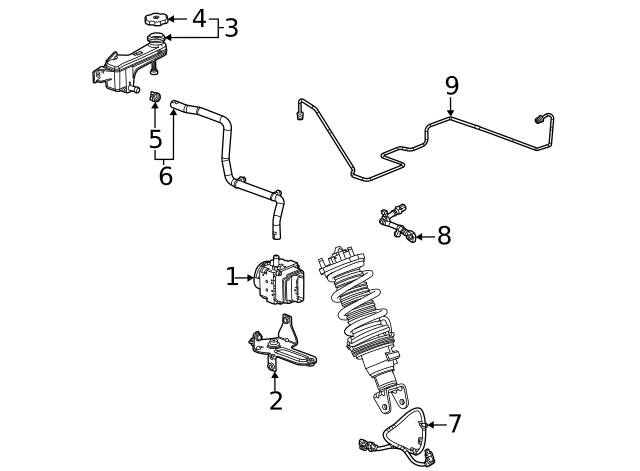 4
3
9
5
6
8
1
2
7