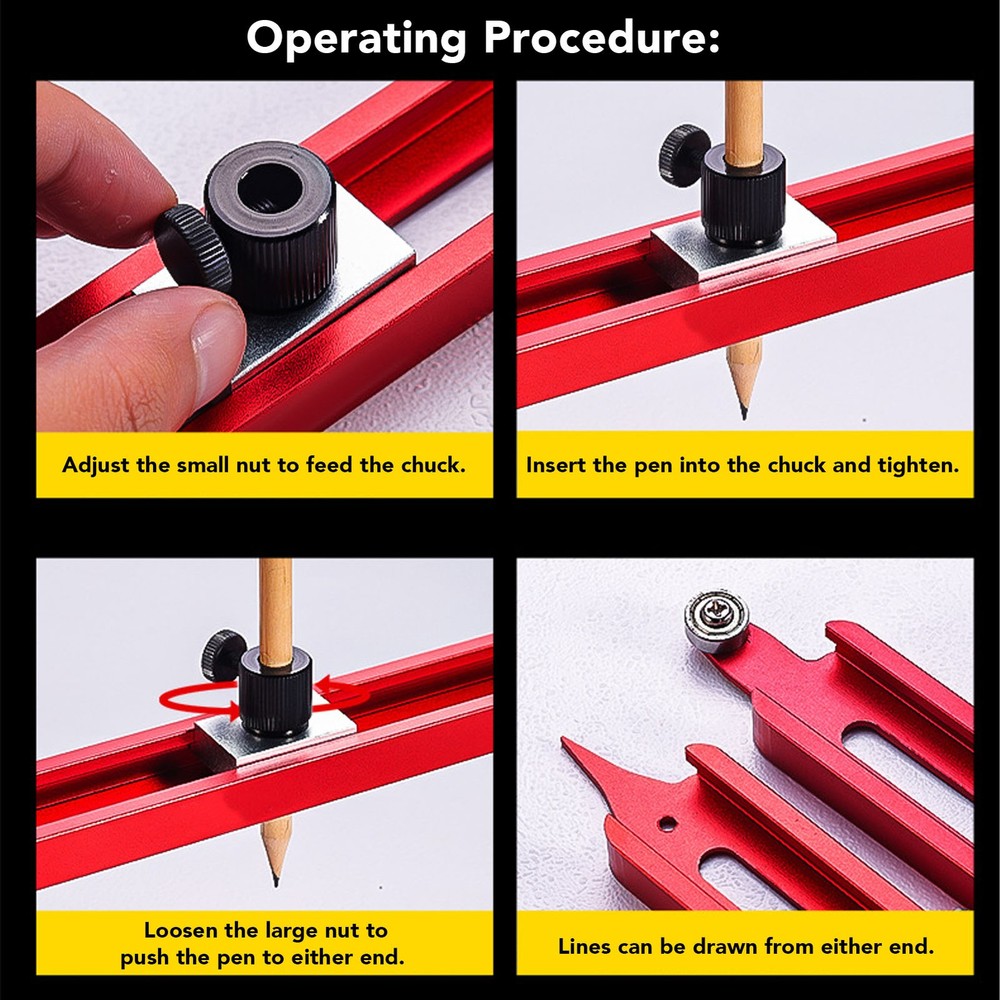 Operating Procedure:

Adjust the small nut to feed the chuck.

Insert the pen into the chuck and tighten.

Loosen the large nut to push the pen to either end.

Lines can be drawn from either end.