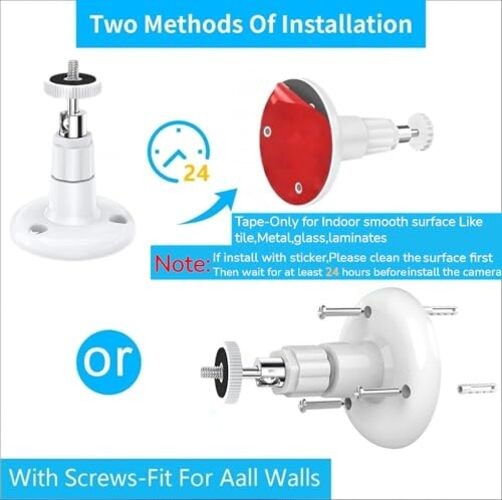 Two Methods Of Installation

24

Tape-Only for Indoor smooth surface Like tile,Metal,glass,laminates

Note: If install with sticker,Please clean the surface first Then wait for at least 24 hours beforeinstall the camera

or

With Screws-Fit For Aall Walls