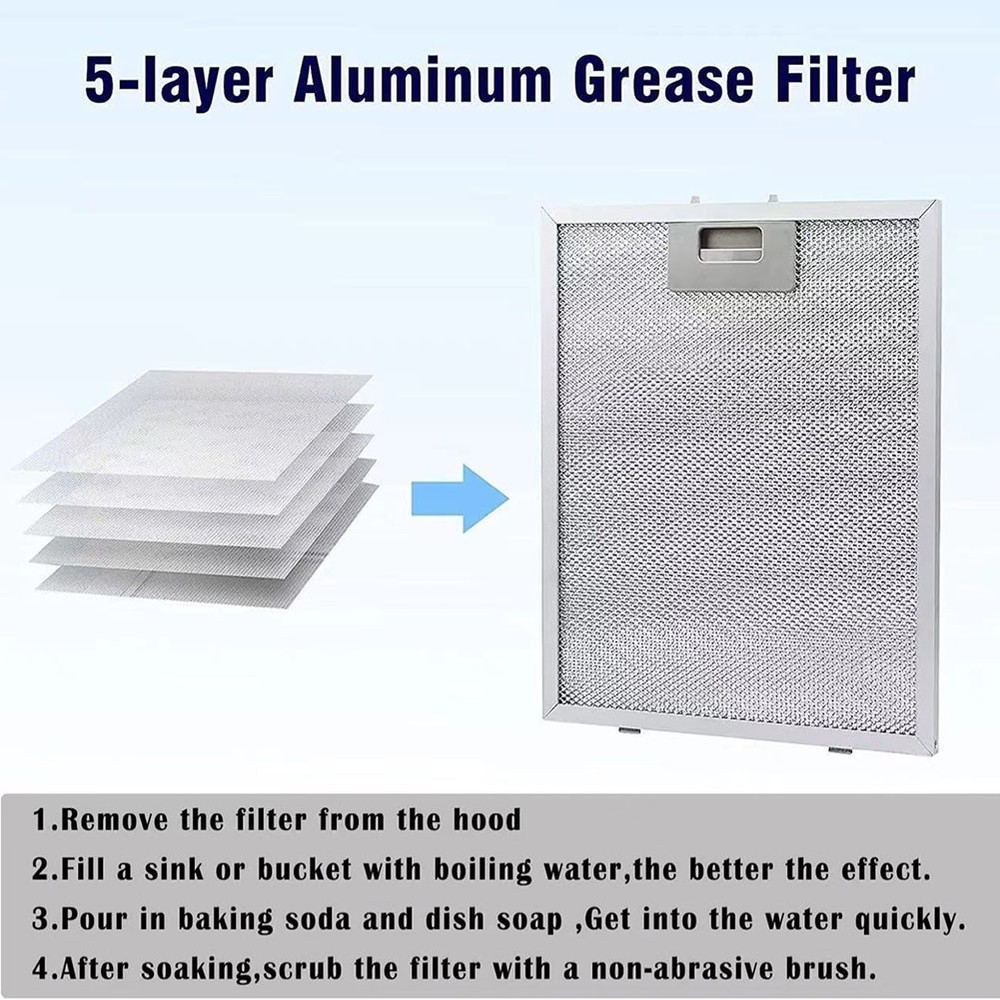 5-layer Aluminum Grease Filter

1.Remove the filter from the hood

2.Fill a sink or bucket with boiling water,the better the effect.

3.Pour in baking soda and dish soap ,Get into the water quickly.

4.After soaking,scrub the filter with a non-abrasive brush.