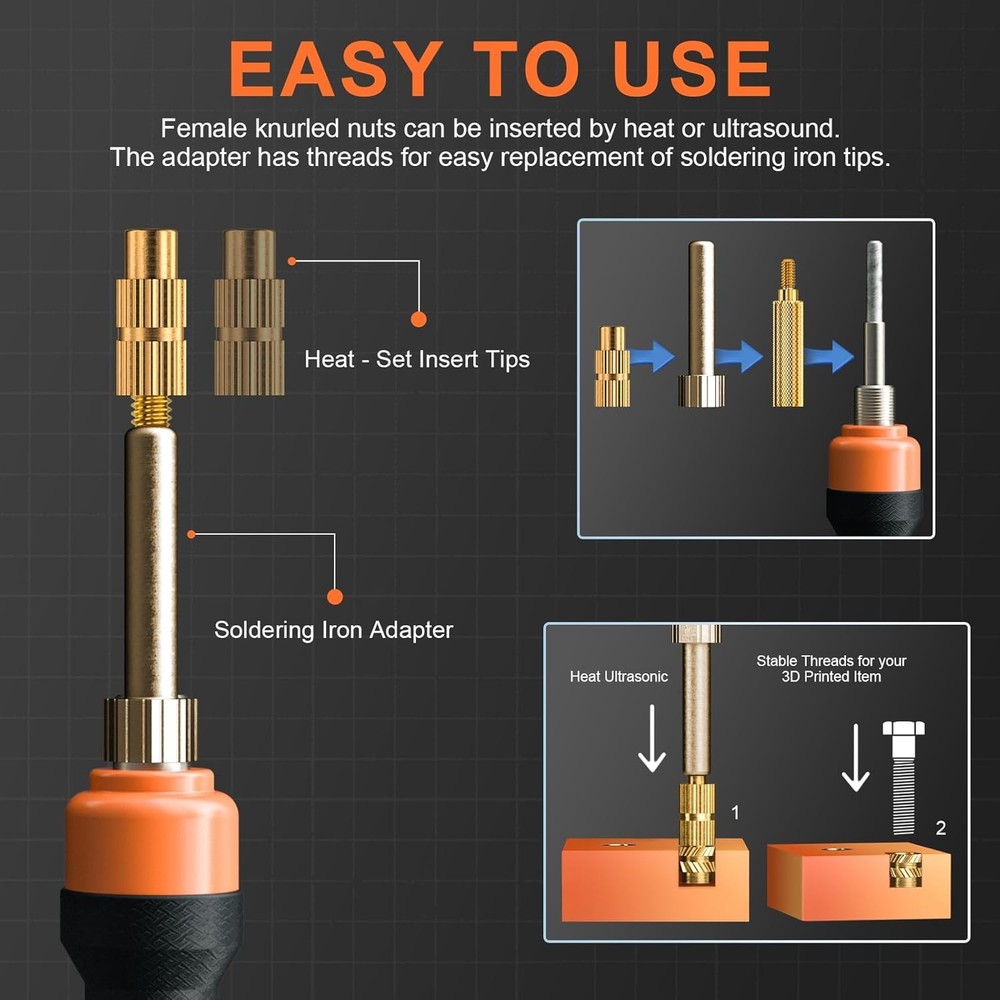 EASY TO USE

Female knurled nuts can be inserted by heat or ultrasound. The adapter has threads for easy replacement of soldering iron tips.

Heat - Set Insert Tips

Soldering Iron Adapter

Heat Ultrasonic

Stable Threads for your 3D Printed Item

1

2