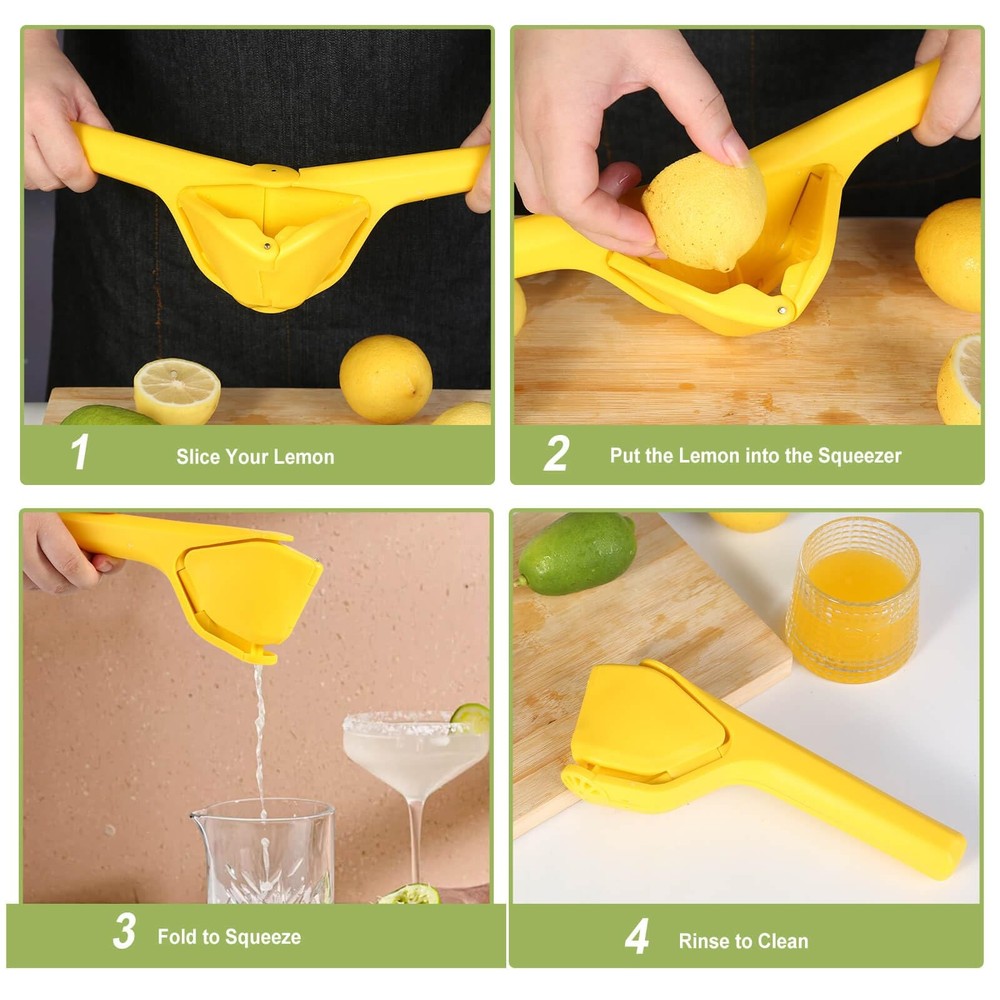 1 Slice Your Lemon

2 Put the Lemon into the Squeezer

3 Fold to Squeeze

4 Rinse to Clean