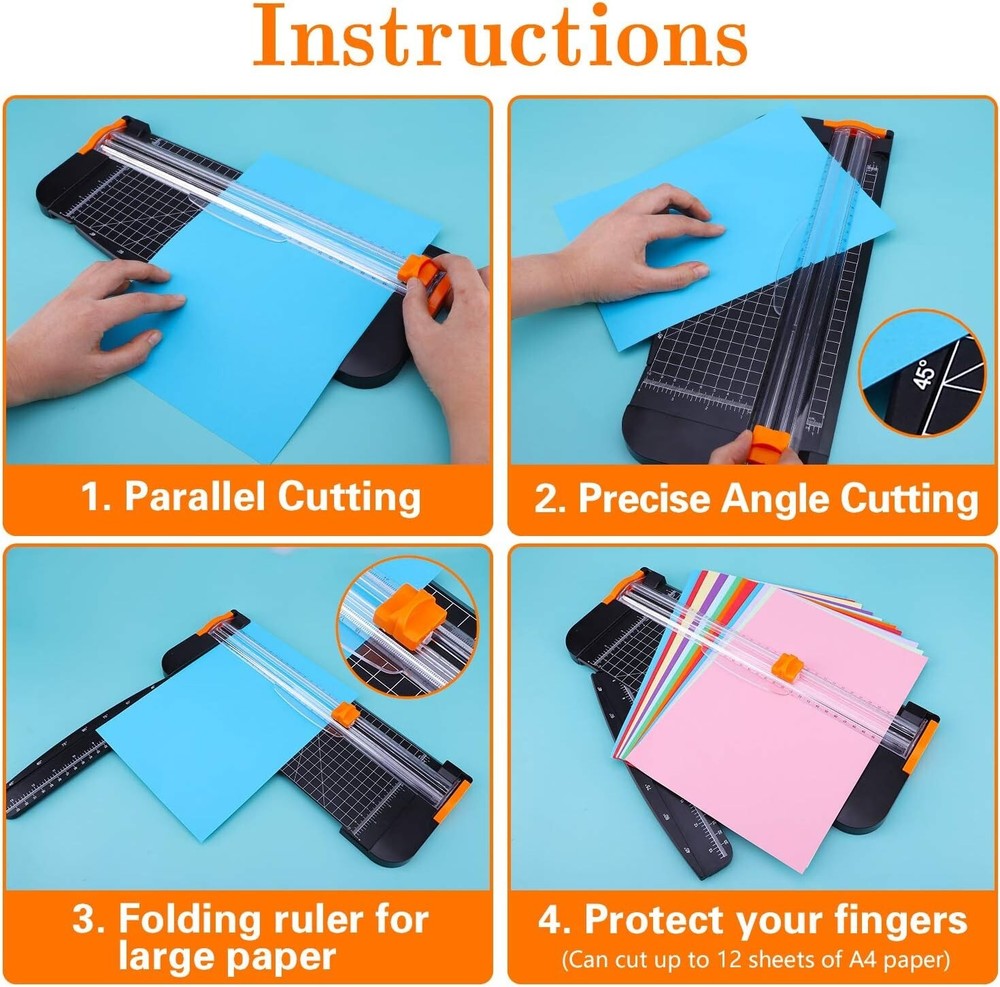 Instructions

45°

1. Parallel Cutting

2. Precise Angle Cutting

3. Folding ruler for large paper

4. Protect your fingers
(Can cut up to 12 sheets of A4 paper)