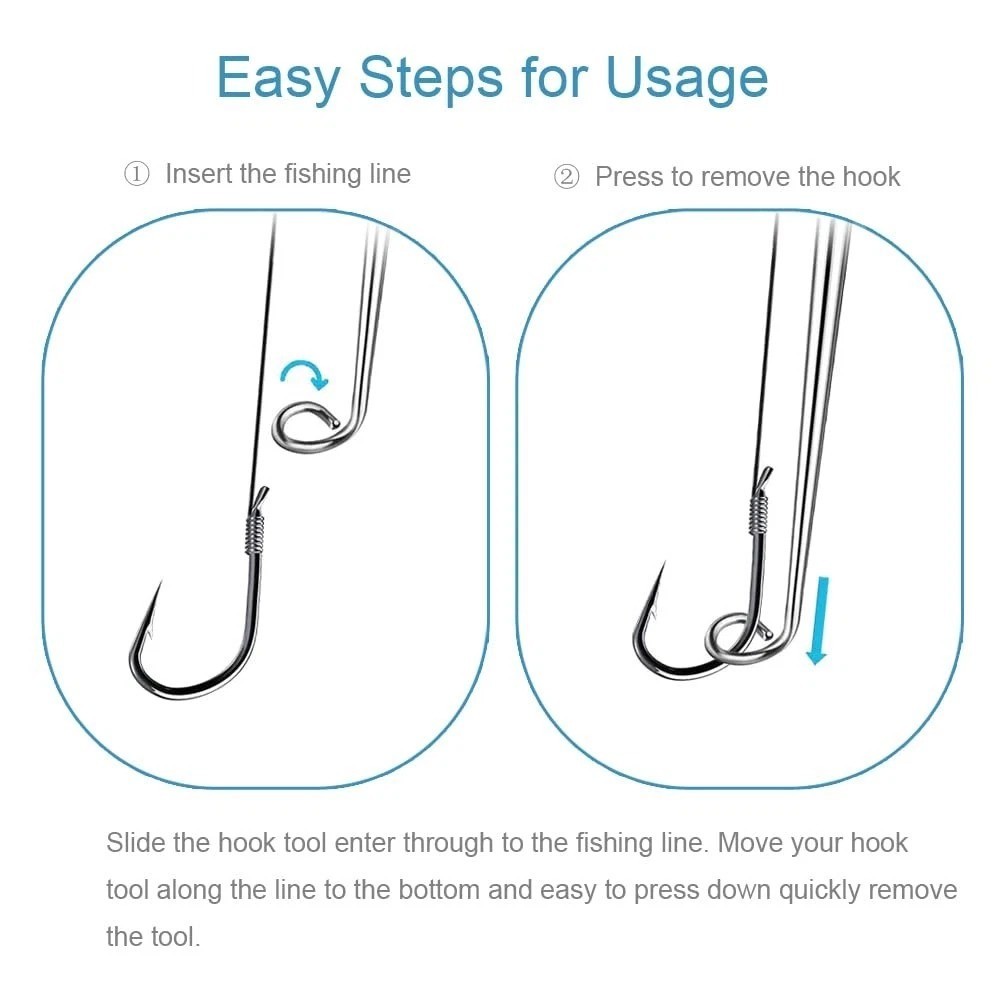 Easy Steps for Usage

① Insert the fishing line

② Press to remove the hook

Slide the hook tool enter through to the fishing line. Move your hook tool along the line to the bottom and easy to press down quickly remove the tool.