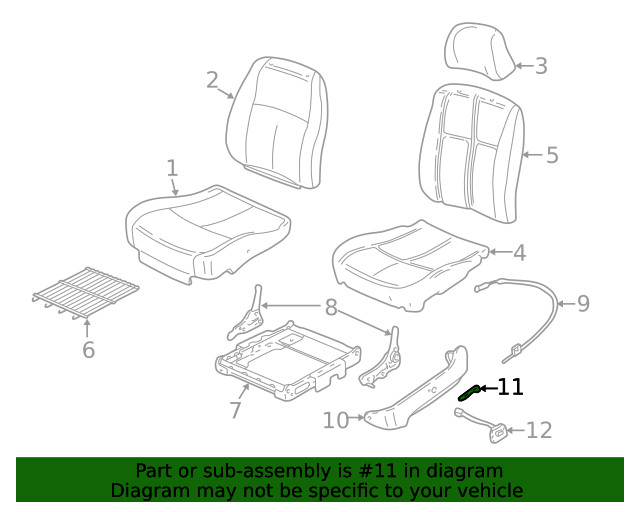 3
2
5
1
4
9
8
6
7
11
10
12

Part or sub-assembly is #11 in diagram
Diagram may not be specific to your vehicle