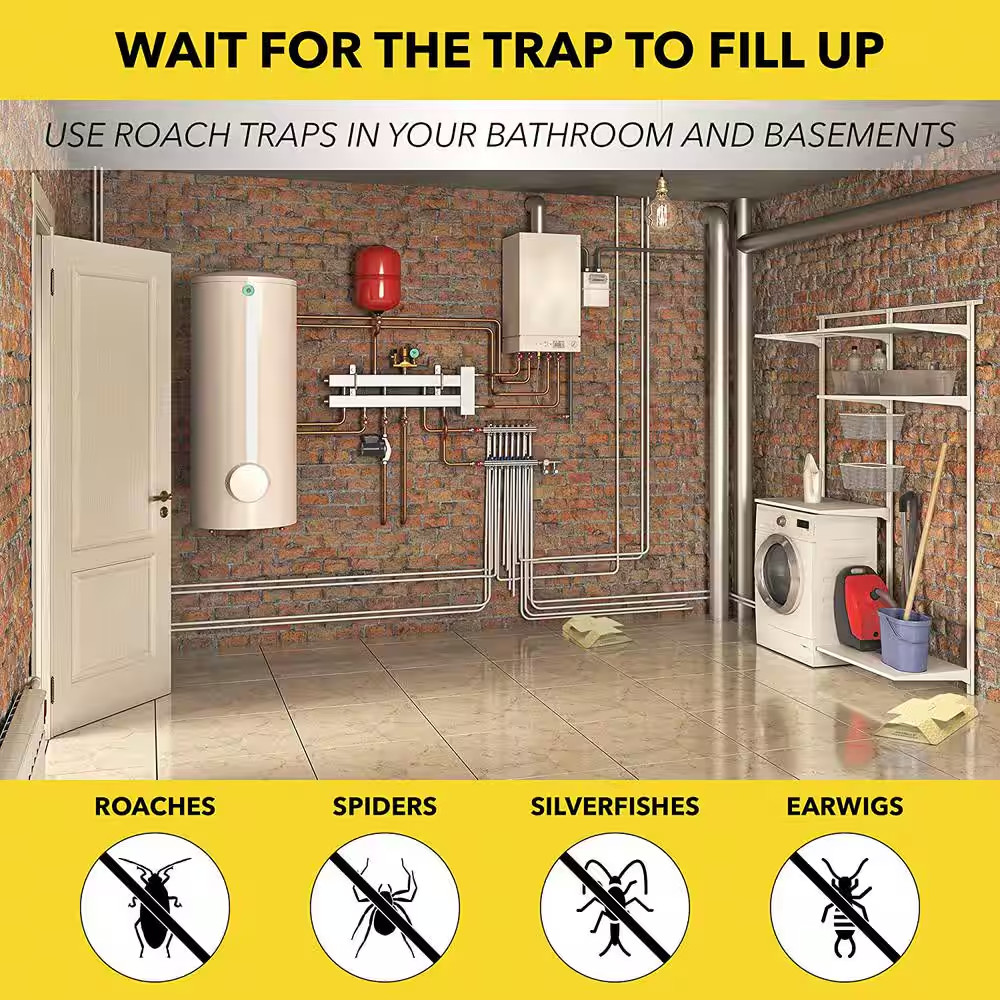 WAIT FOR THE TRAP TO FILL UP

USE ROACH TRAPS IN YOUR BATHROOM AND BASEMENTS

ROACHES

SPIDERS

SILVERFISHES

EARWIGS