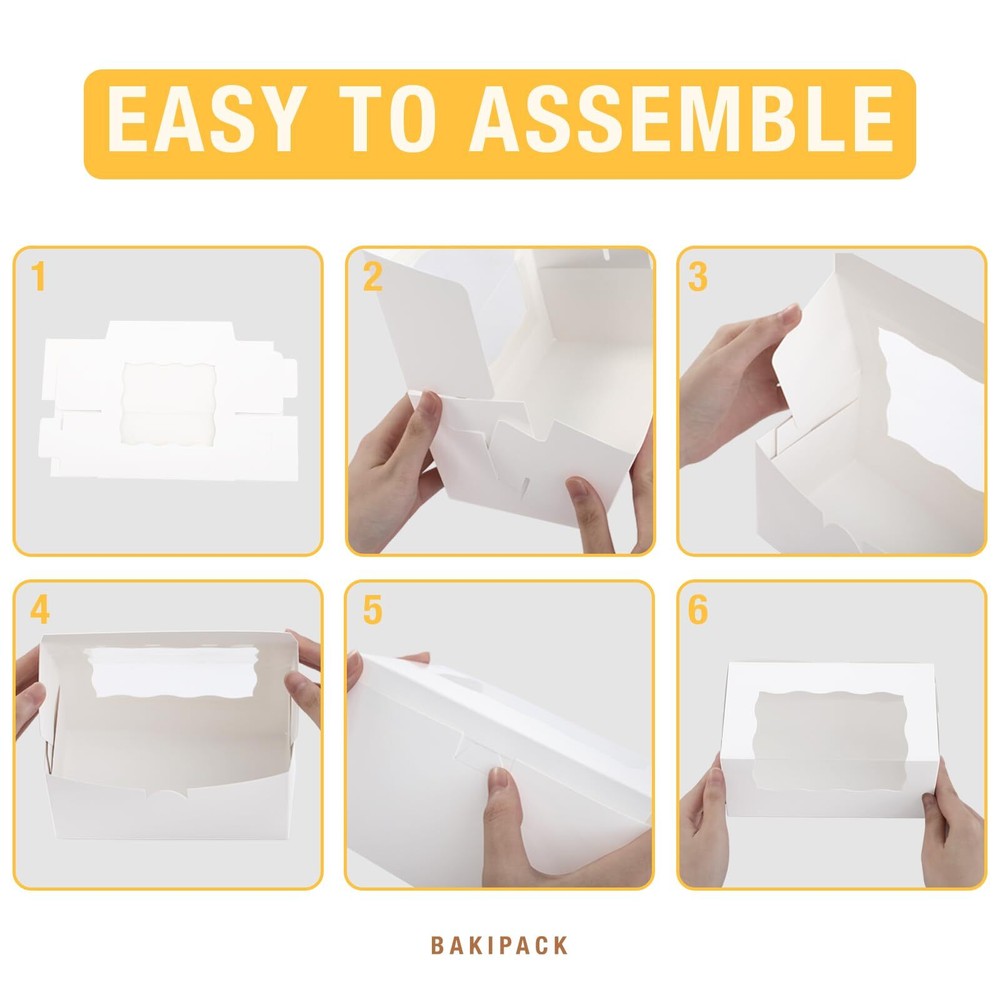 EASY TO ASSEMBLE

1

2

3

4

5

6

BAKIPACK