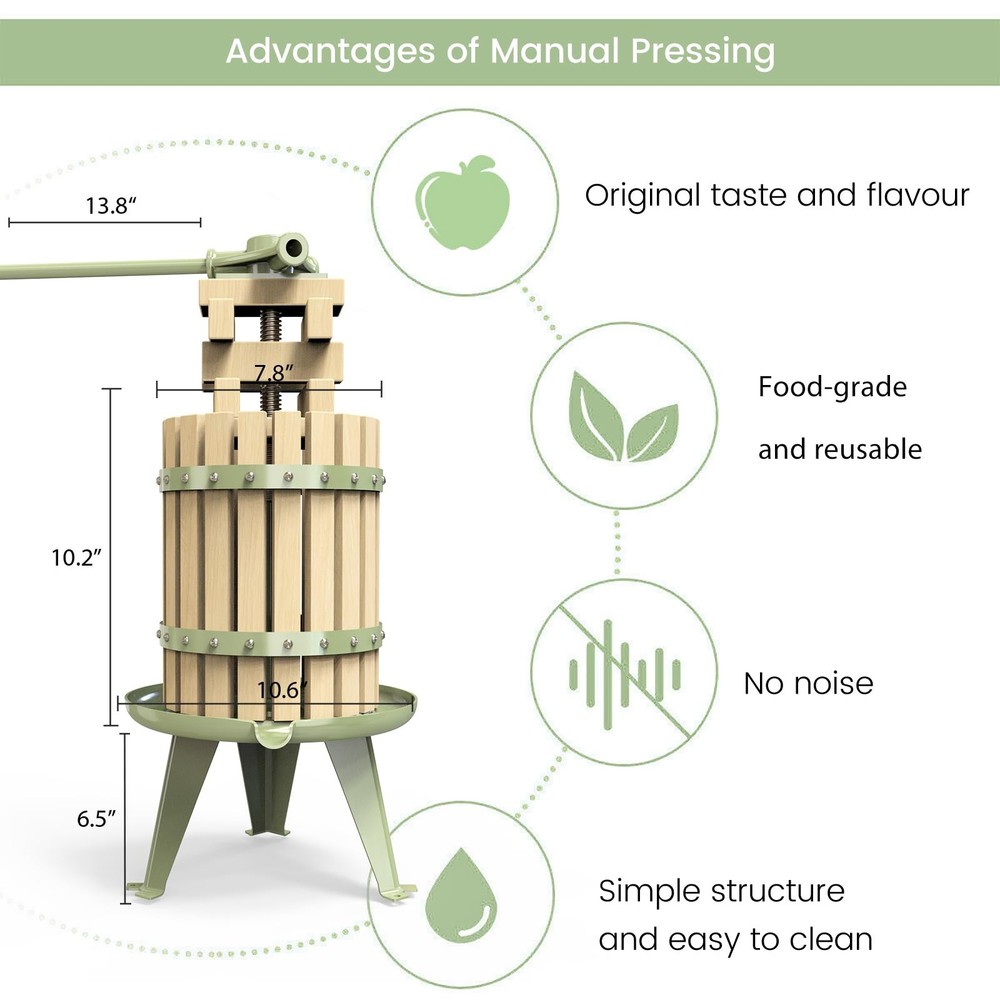 Advantages of Manual Pressing

13.8″

7.8″

10.2″

10.6″

6.5″

Original taste and flavour

Food-grade

and reusable

No noise

Simple structure

and easy to clean