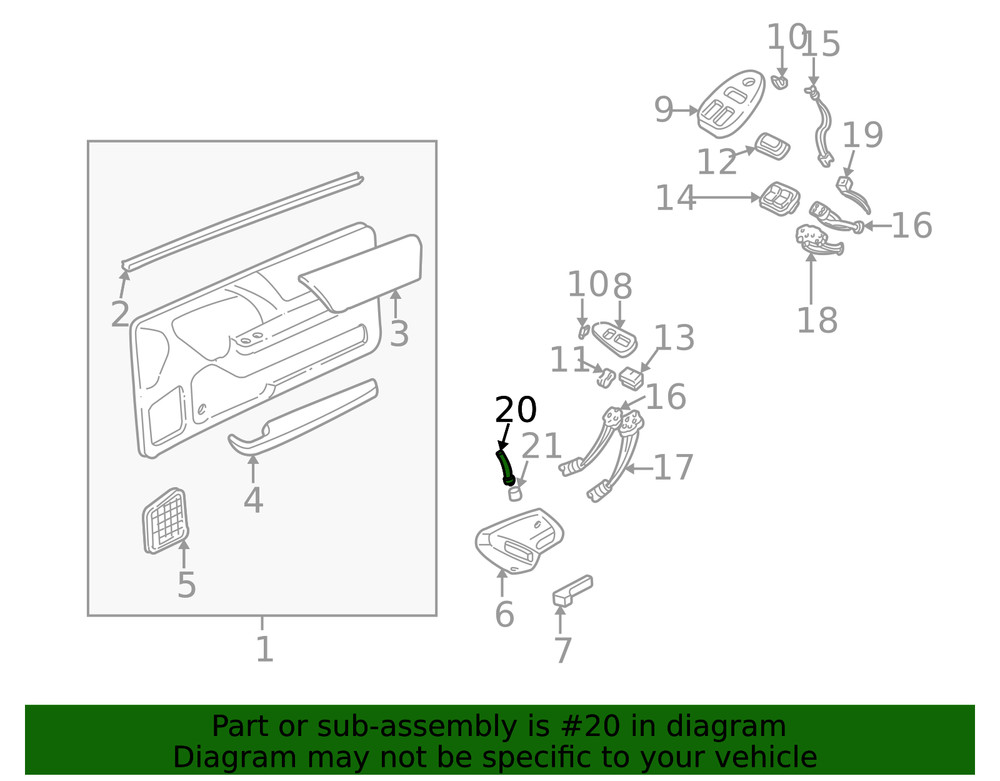 10
15
9
19
12
14
16
18
2
3
10
8
13
11
16
20
21
17
4
5
6
7
1

Part or sub-assembly is #20 in diagram
Diagram may not be specific to your vehicle