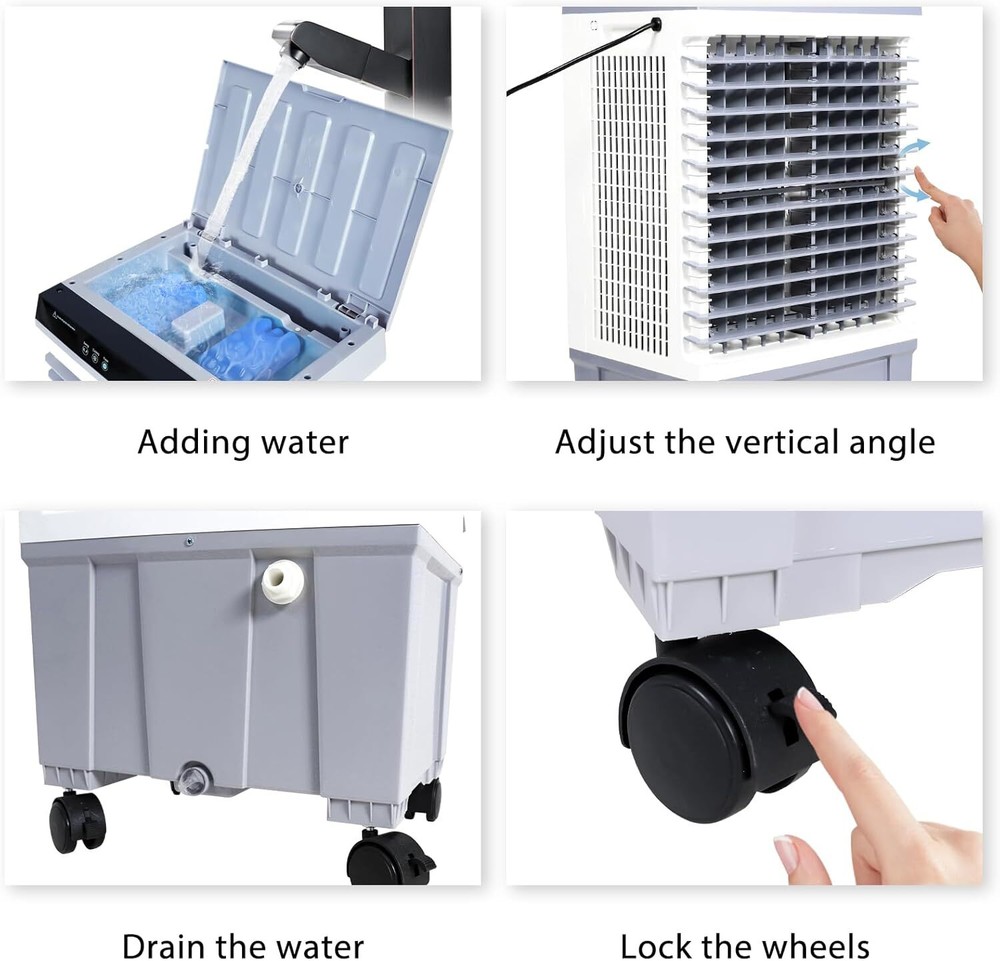 Adding water

Adjust the vertical angle

Drain the water

Lock the wheels