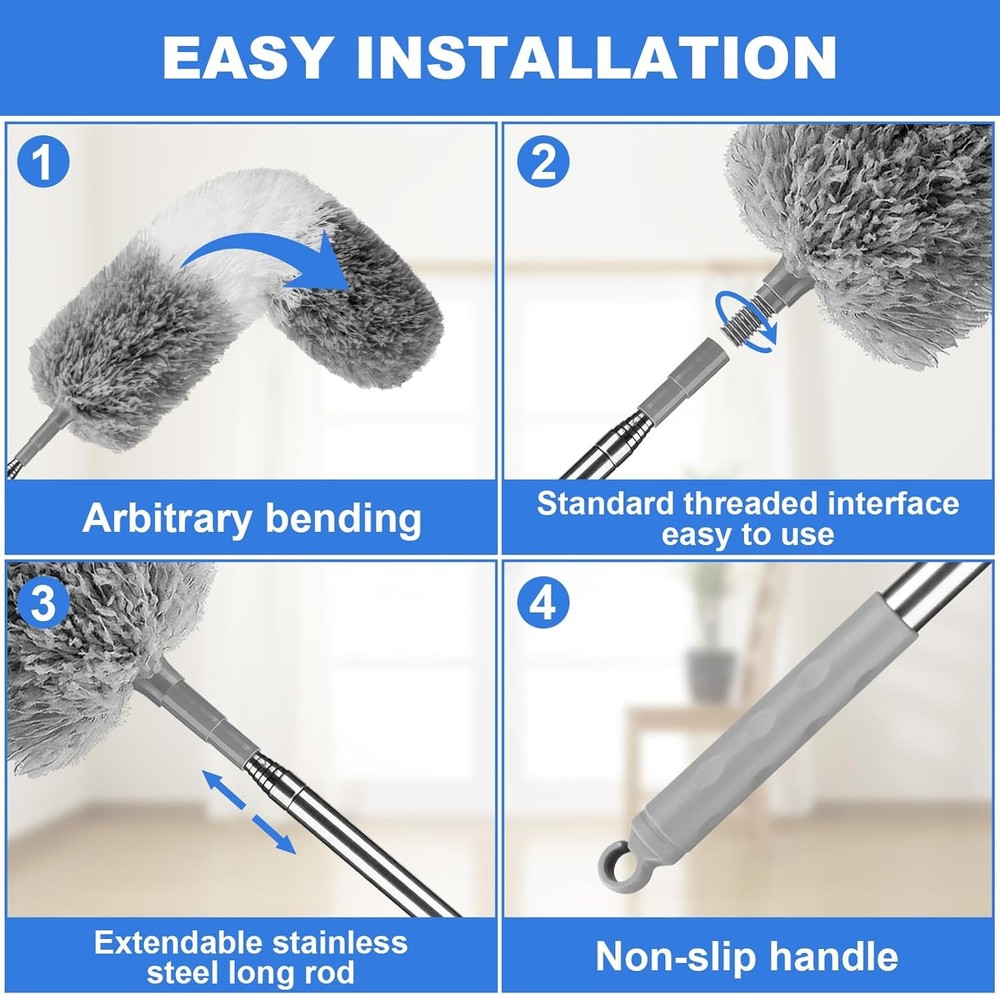 EASY INSTALLATION

1

Arbitrary bending

2

Standard threaded interface easy to use

3

Extendable stainless steel long rod

4

Non-slip handle