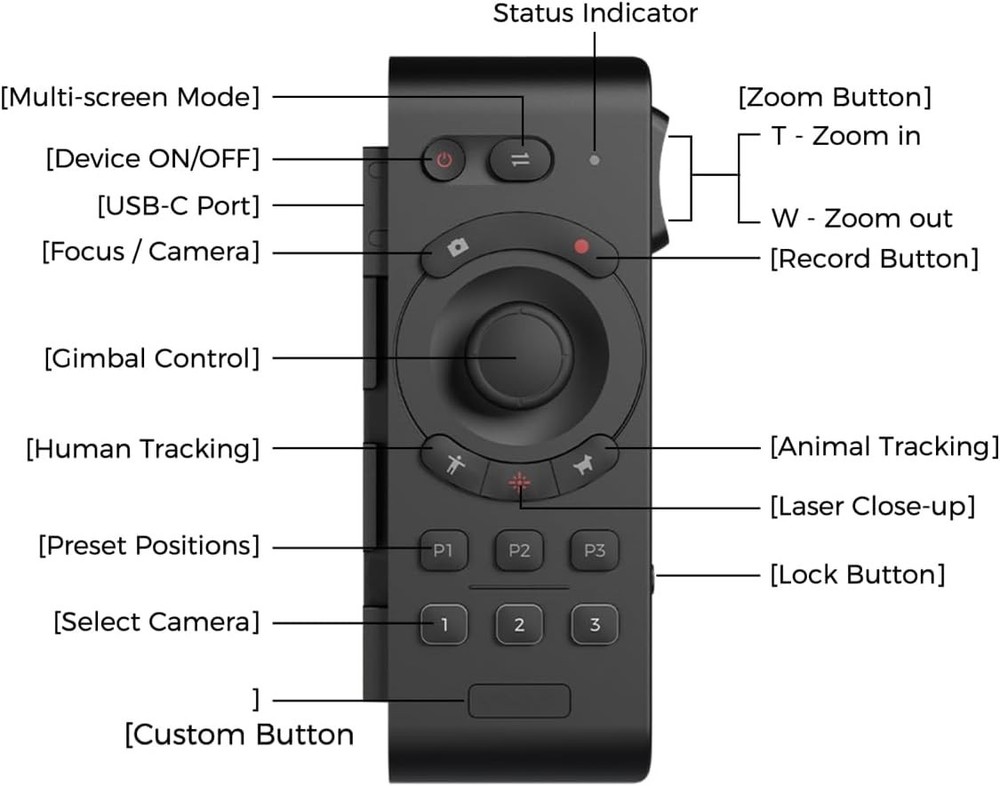 Status Indicator

[Multi-screen Mode]

[Device ON/OFF]

[USB-C Port]

[Focus / Camera]

[Gimbal Control]

[Human Tracking]

[Preset Positions]

[Select Camera]

]
[Custom Button

[Zoom Button]

T - Zoom in

W - Zoom out

[Record Button]

[Animal Tracking]

[Laser Close-up]

[Lock Button]

P1 P2 P3

1 2 3