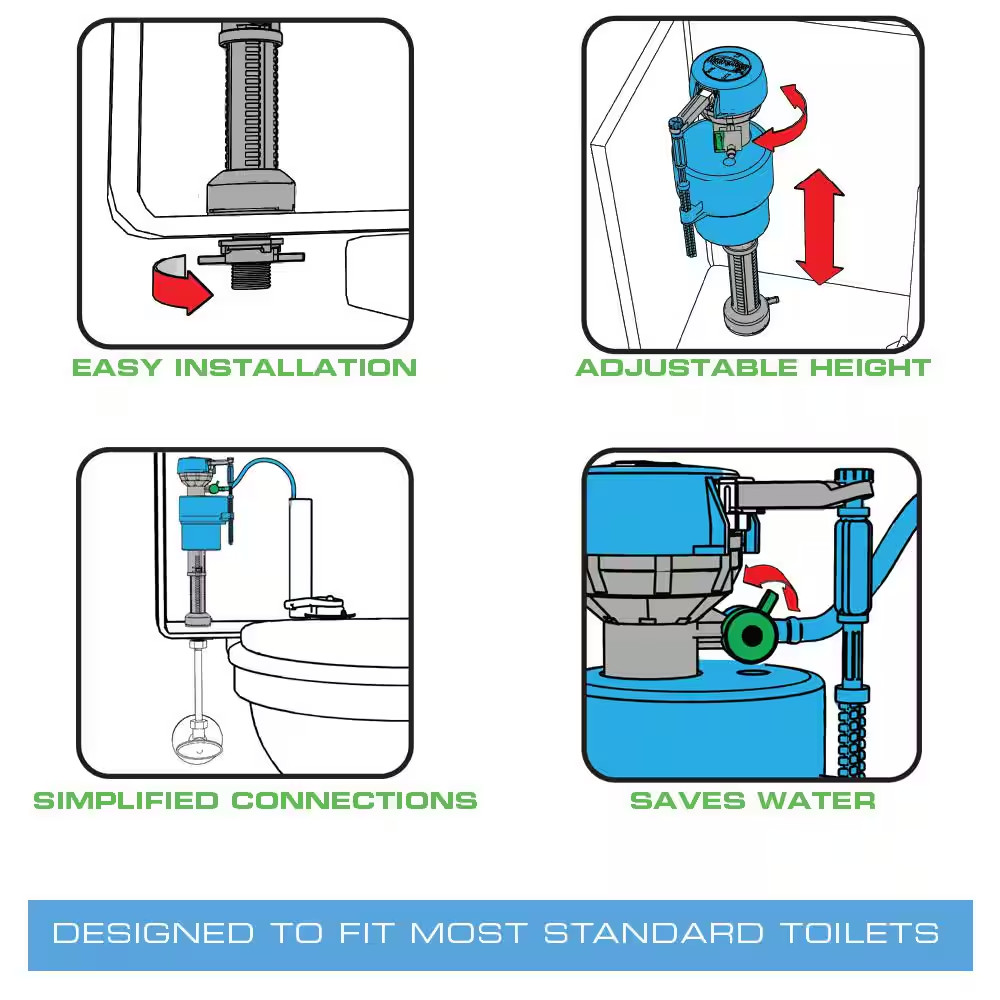 EASY INSTALLATION

ADJUSTABLE HEIGHT

SIMPLIFIED CONNECTIONS

SAVES WATER

DESIGNED TO FIT MOST STANDARD TOILETS