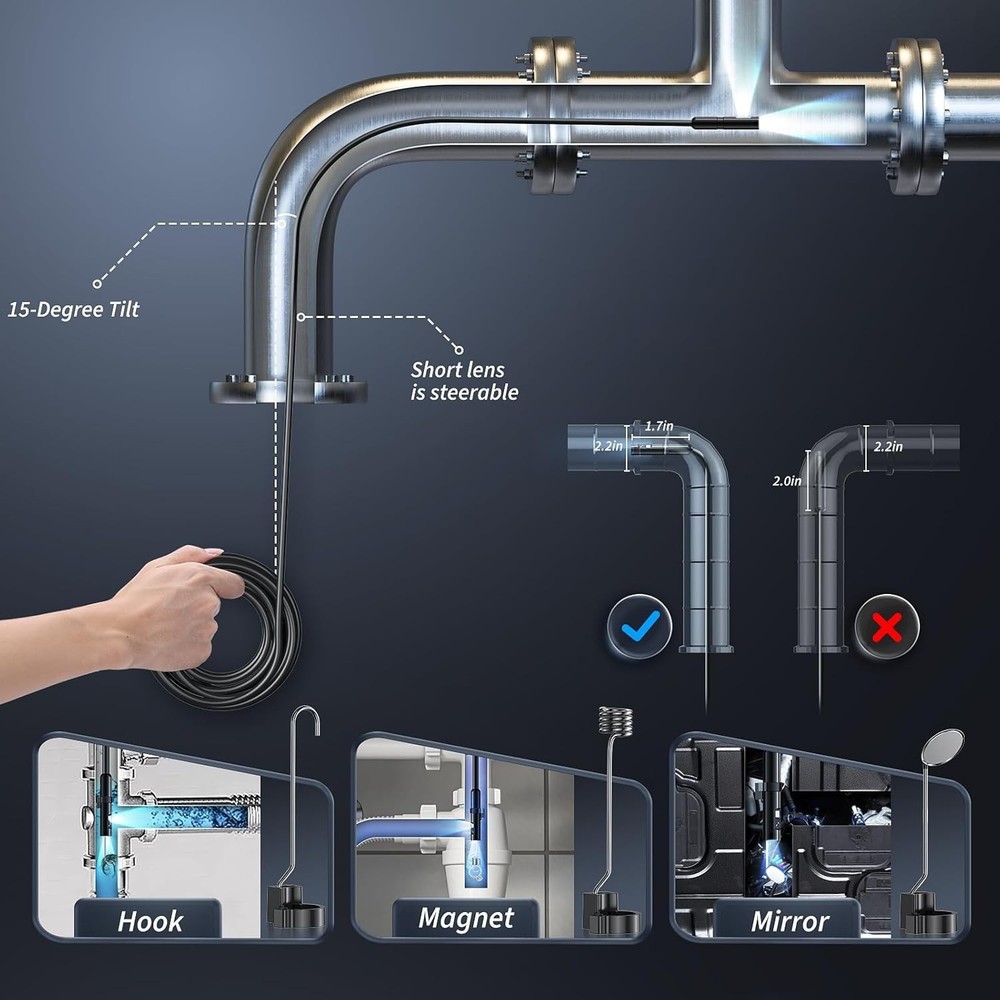 15-Degree Tilt

Short lens is steerable

1.7in
2.2in

2.2in
2.0in

Hook

Magnet

Mirror