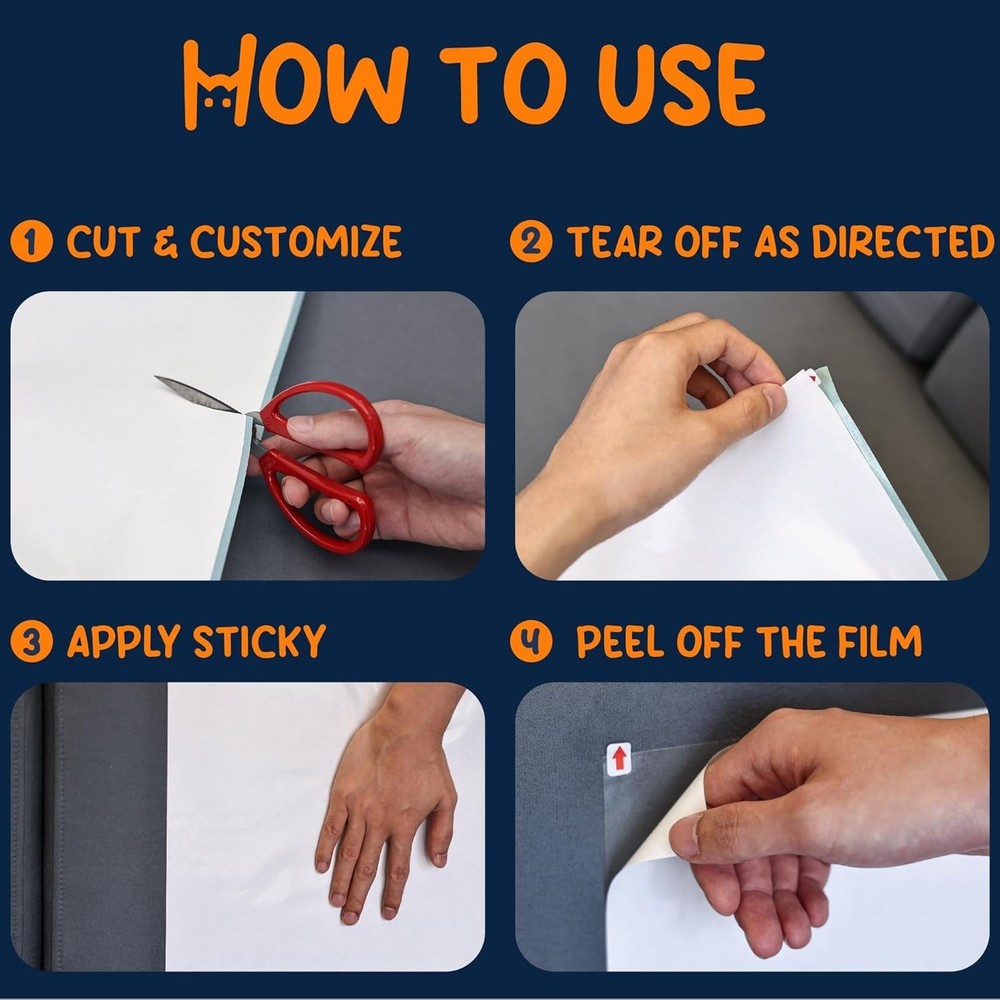 HOW TO USE

1 CUT & CUSTOMIZE

2 TEAR OFF AS DIRECTED

3 APPLY STICKY

4 PEEL OFF THE FILM