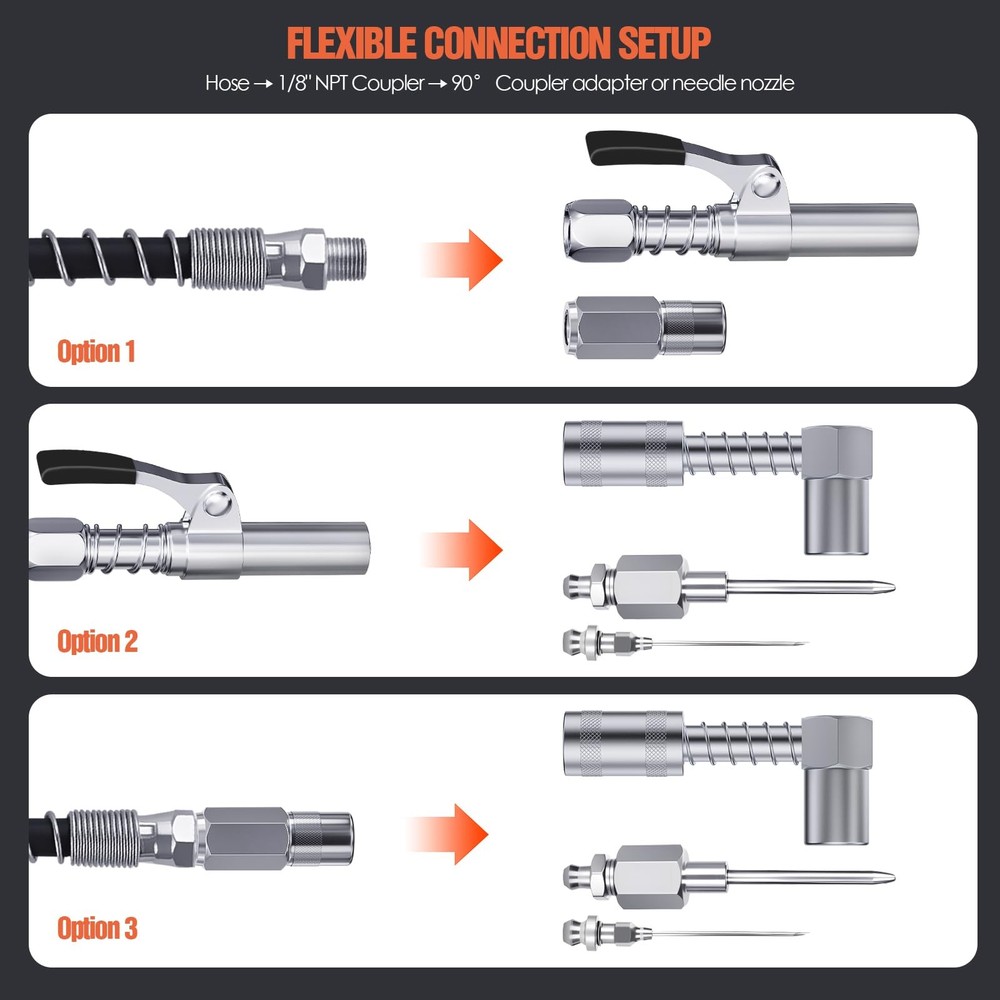 FLEXIBLE CONNECTION SETUP

Hose → 1/8" NPT Coupler → 90° Coupler adapter or needle nozzle

Option 1

Option 2

Option 3