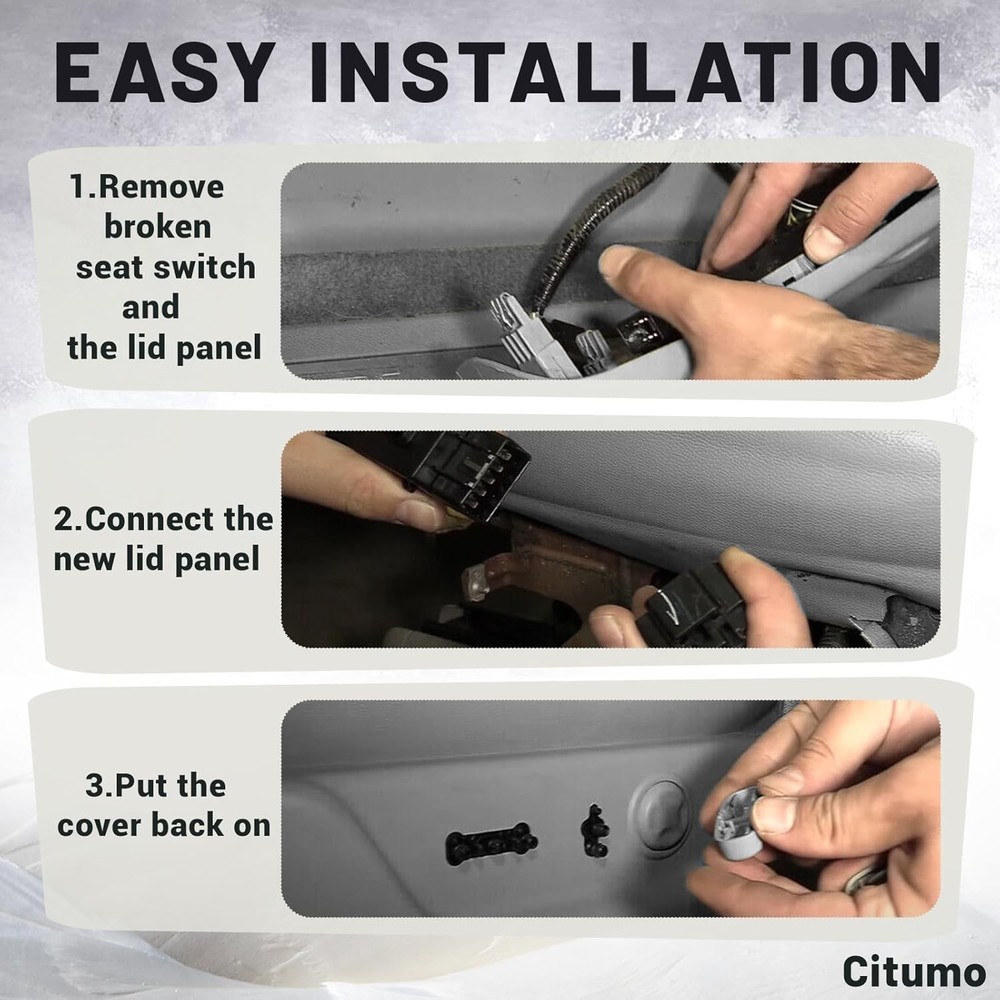 EASY INSTALLATION

1.Remove broken seat switch and the lid panel

2.Connect the new lid panel

3.Put the cover back on

Citumo