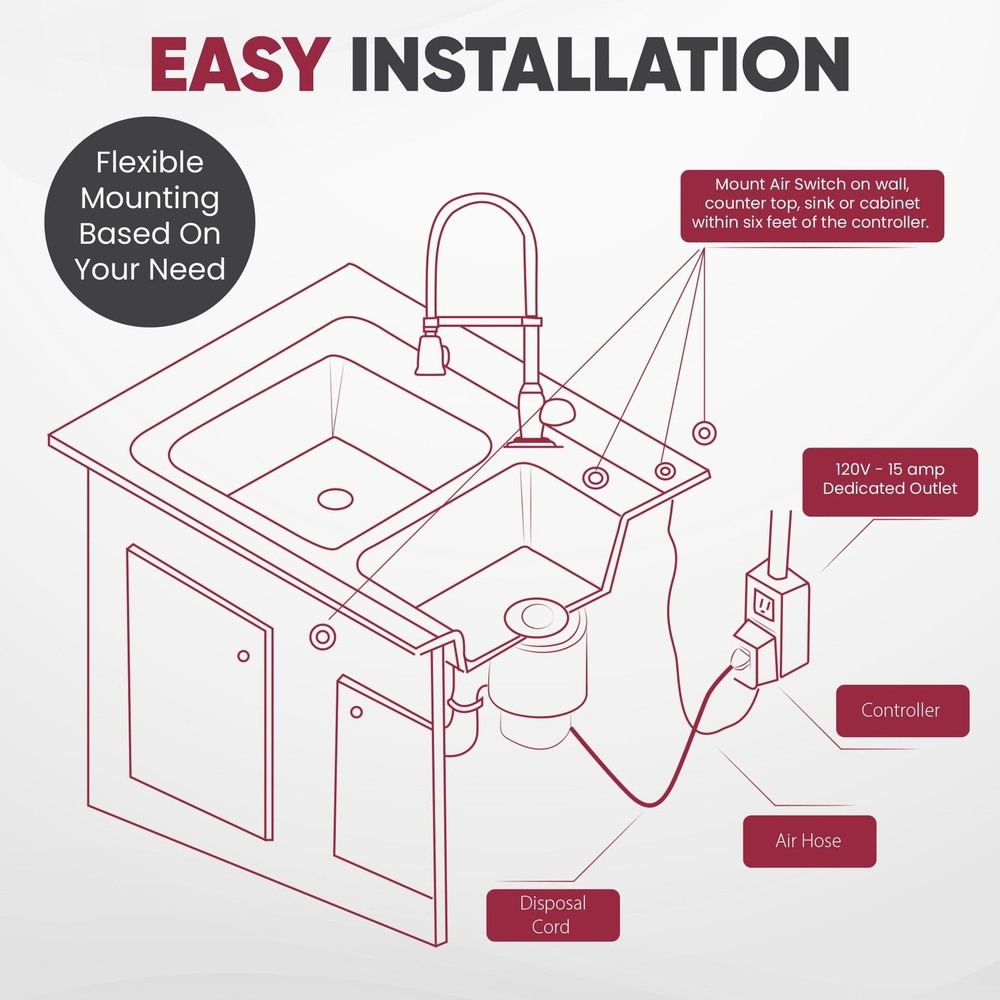 EASY INSTALLATION

Flexible Mounting Based On Your Need

Mount Air Switch on wall, counter top, sink or cabinet within six feet of the controller.

120V - 15 amp Dedicated Outlet

Controller

Air Hose

Disposal Cord