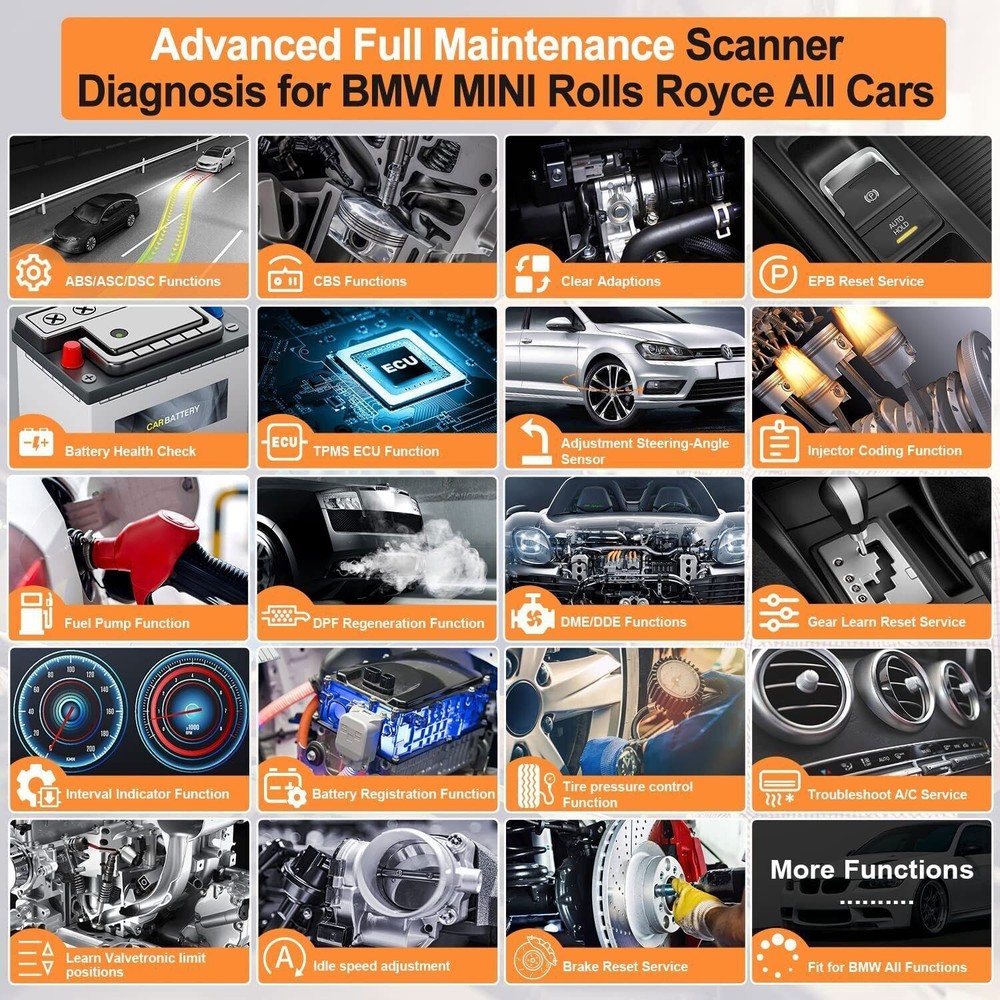 Advanced Full Maintenance Scanner Diagnosis for BMW MINI Rolls Royce All Cars

ABS/ASC/DSC Functions

CBS Functions

Clear Adaptions

AUTO HOLD

EPB Reset Service

CAR BATTERY

Battery Health Check

ECU

ECU

TPMS ECU Function

Adjustment Steering-Angle Sensor

Injector Coding Function

Fuel Pump Function

DPF Regeneration Function

DME/DDE Functions

Gear Learn Reset Service

Interval Indicator Function

Battery Registration Function

Tire pressure control Function

Troubleshoot A/C Service

Learn Valvetronic limit positions

Idle speed adjustment

Brake Reset Service

More Functions

Fit for BMW All Functions