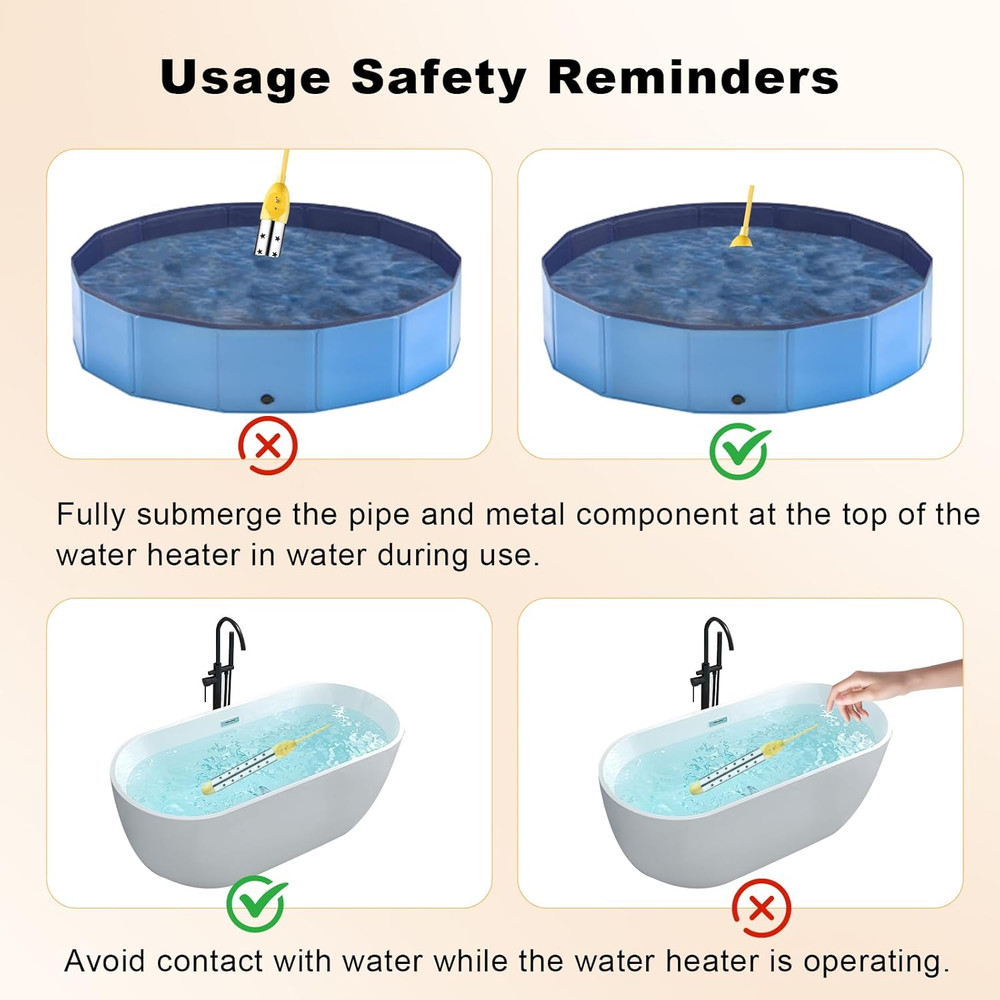 Usage Safety Reminders

Fully submerge the pipe and metal component at the top of the water heater in water during use.

Avoid contact with water while the water heater is operating.