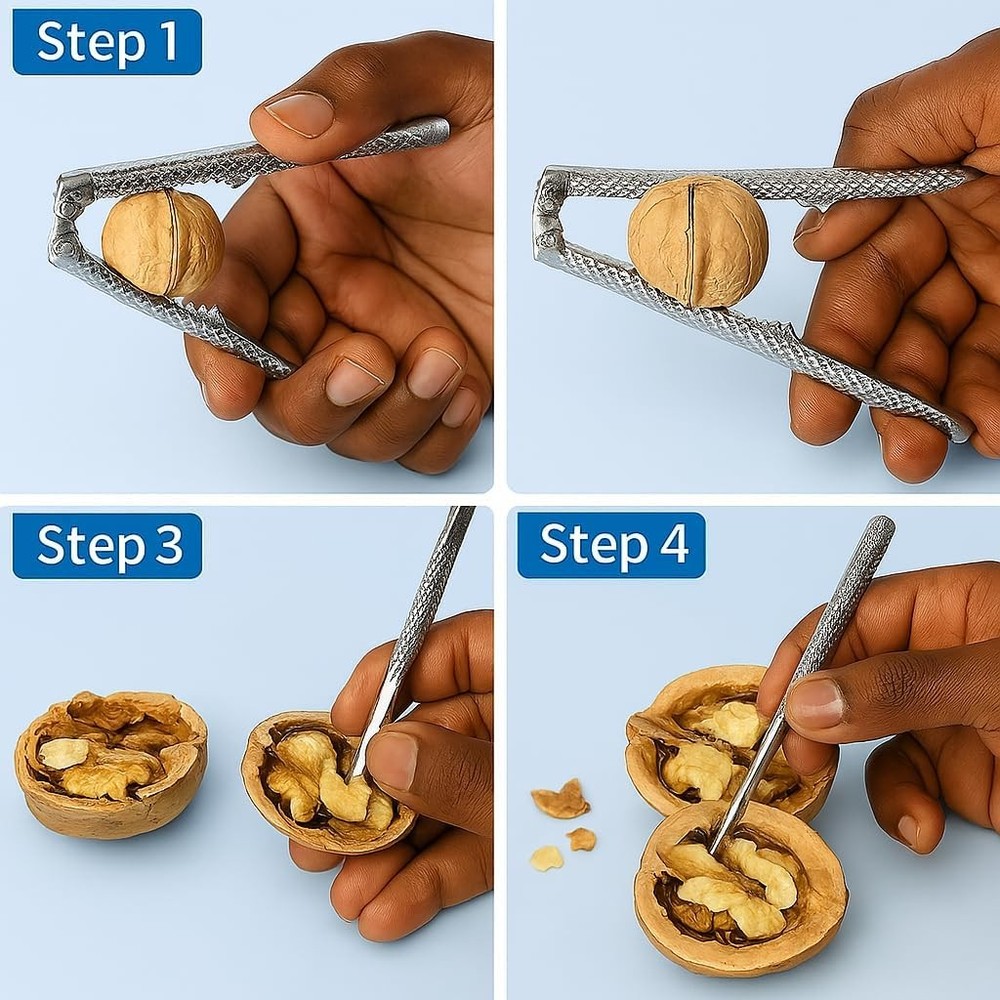 Step 1

Step 3

Step 4