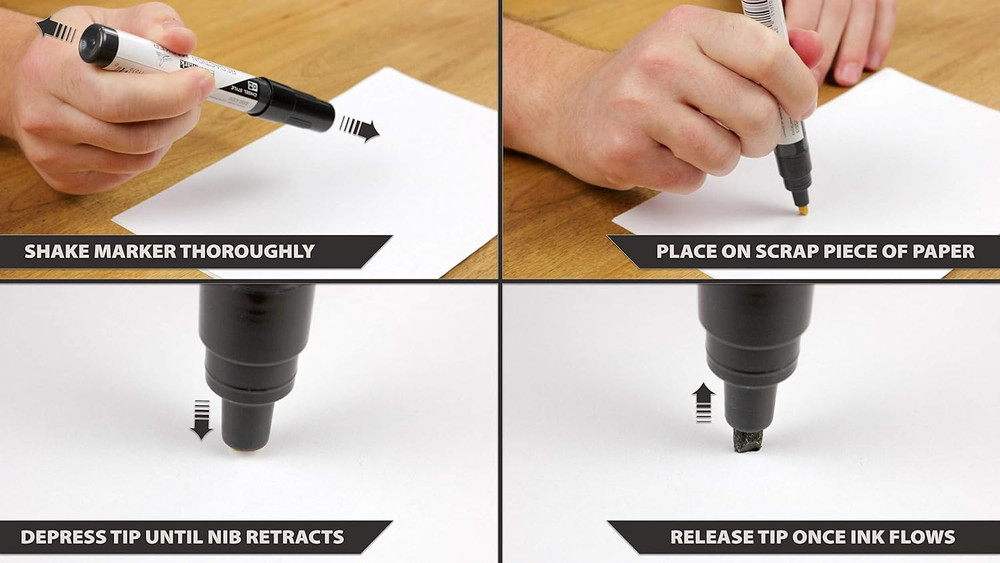 SHAKE MARKER THOROUGHLY

PLACE ON SCRAP PIECE OF PAPER

DEPRESS TIP UNTIL NIB RETRACTS

RELEASE TIP ONCE INK FLOWS