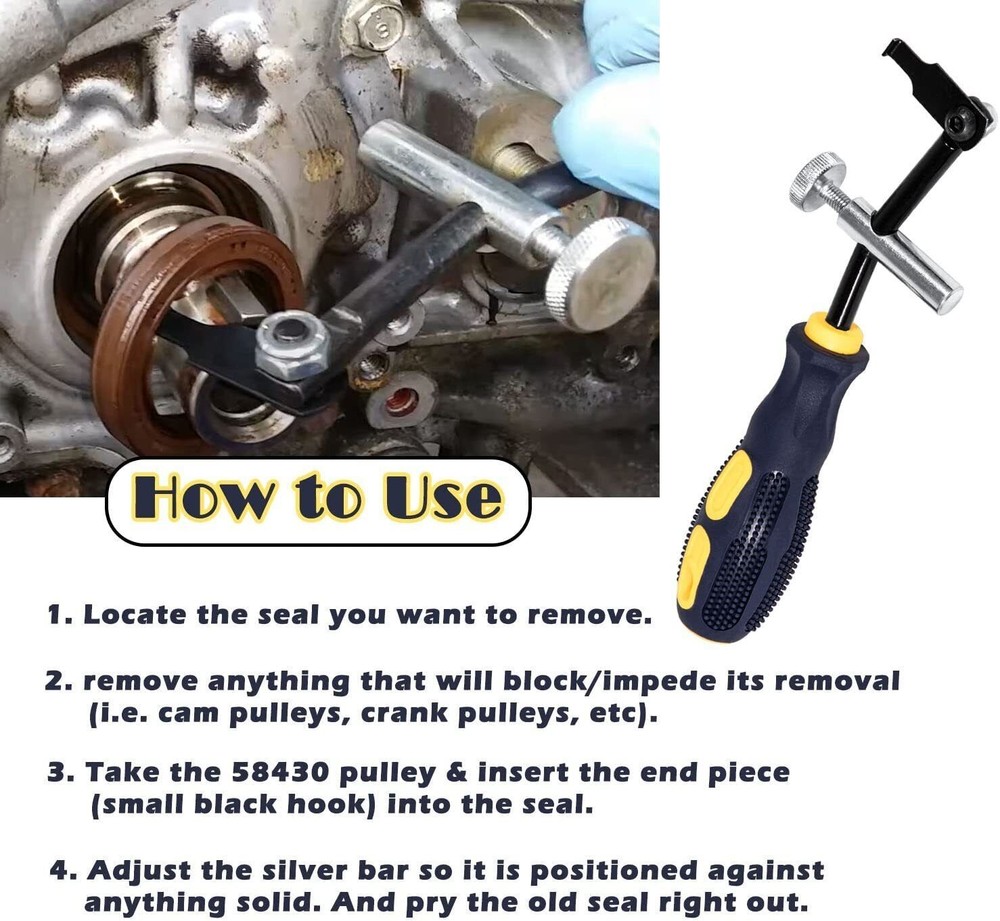 How to Use

1. Locate the seal you want to remove.

2. remove anything that will block/impede its removal (i.e. cam pulleys, crank pulleys, etc).

3. Take the 58430 pulley & insert the end piece (small black hook) into the seal.

4. Adjust the silver bar so it is positioned against anything solid. And pry the old seal right out.