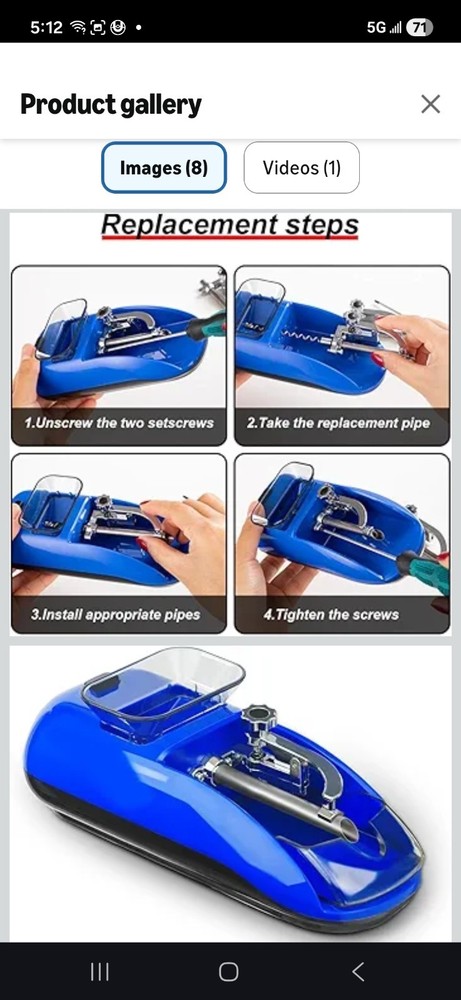 5:12 5G 71

Product gallery

Images (8)

Videos (1)

Replacement steps

1.Unscrew the two setscrews

2.Take the replacement pipe

3.Install appropriate pipes

4.Tighten the screws