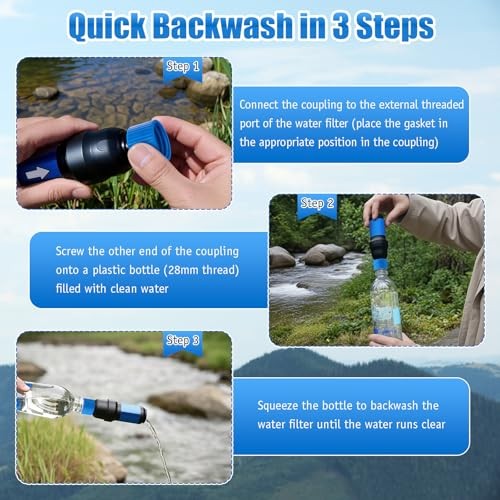 Quick Backwash in 3 Steps

Step 1

Connect the coupling to the external threaded port of the water filter (place the gasket in the appropriate position in the coupling)

Step 2

Screw the other end of the coupling onto a plastic bottle (28mm thread) filled with clean water

Step 3

Squeeze the bottle to backwash the water filter until the water runs clear