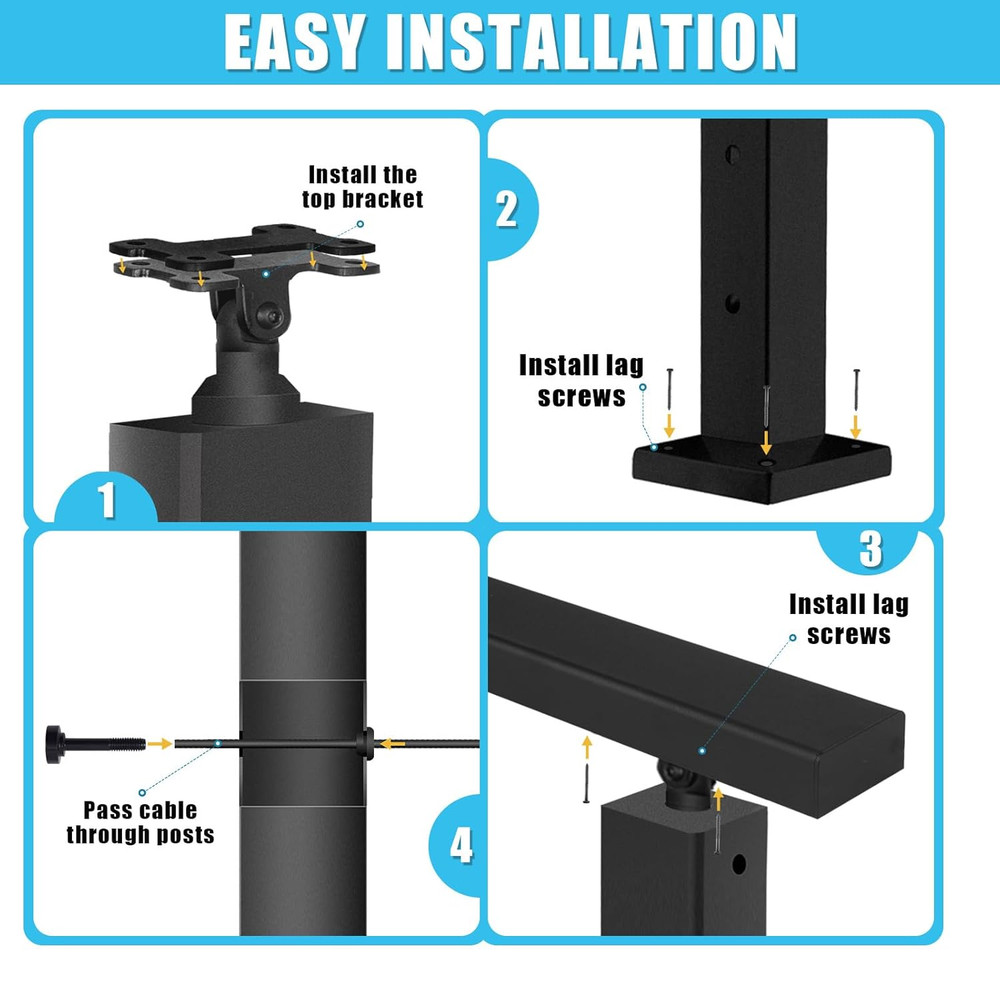 EASY INSTALLATION

Install the top bracket

1

2

Install lag screws

3

Install lag screws

Pass cable through posts

4