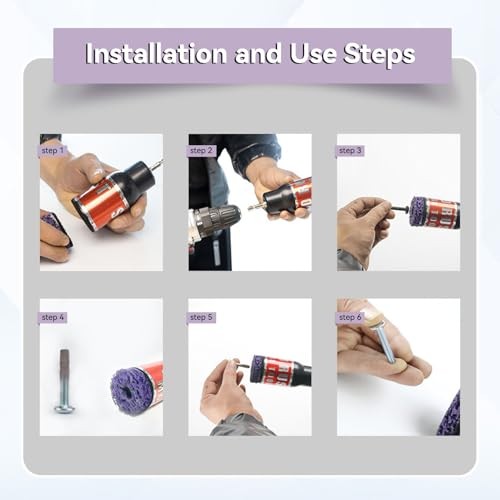 Installation and Use Steps

step 1

step 2

step 3

step 4

step 5

step 6