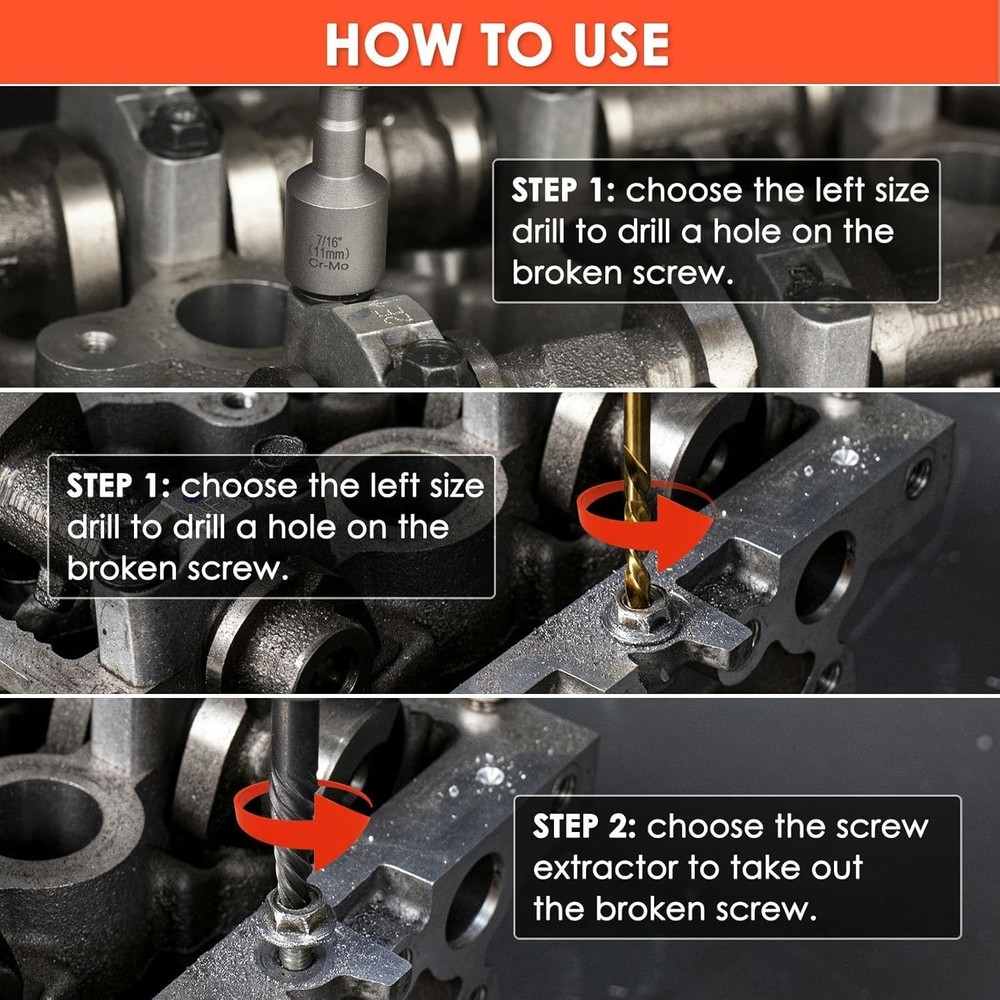 HOW TO USE

7/16"
(11mm)
Cr-Mo

STEP 1: choose the left size drill to drill a hole on the broken screw.

STEP 1: choose the left size drill to drill a hole on the broken screw.

STEP 2: choose the screw extractor to take out the broken screw.