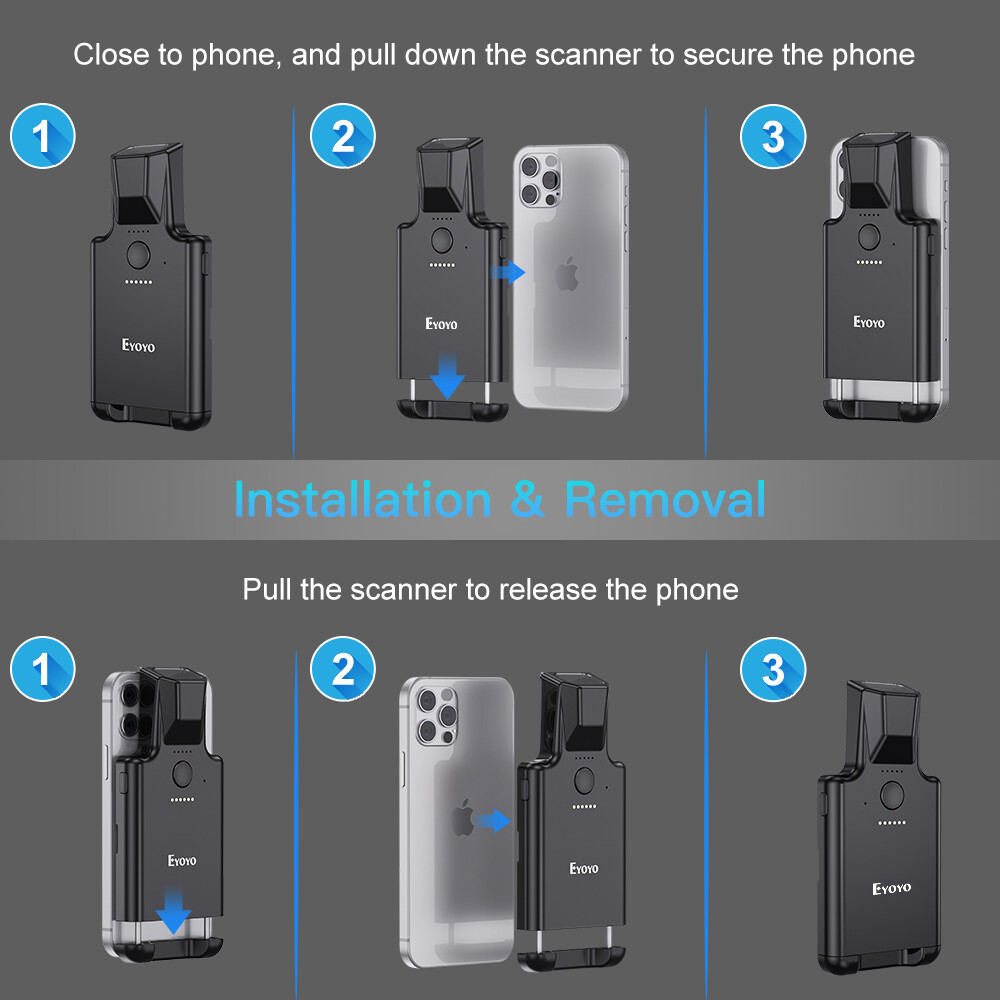 Close to phone, and pull down the scanner to secure the phone

1

Eyoyo

2

Eyoyo

3

Eyoyo

Installation & Removal

Pull the scanner to release the phone

1

Eyoyo

2

Eyoyo

3

Eyoyo