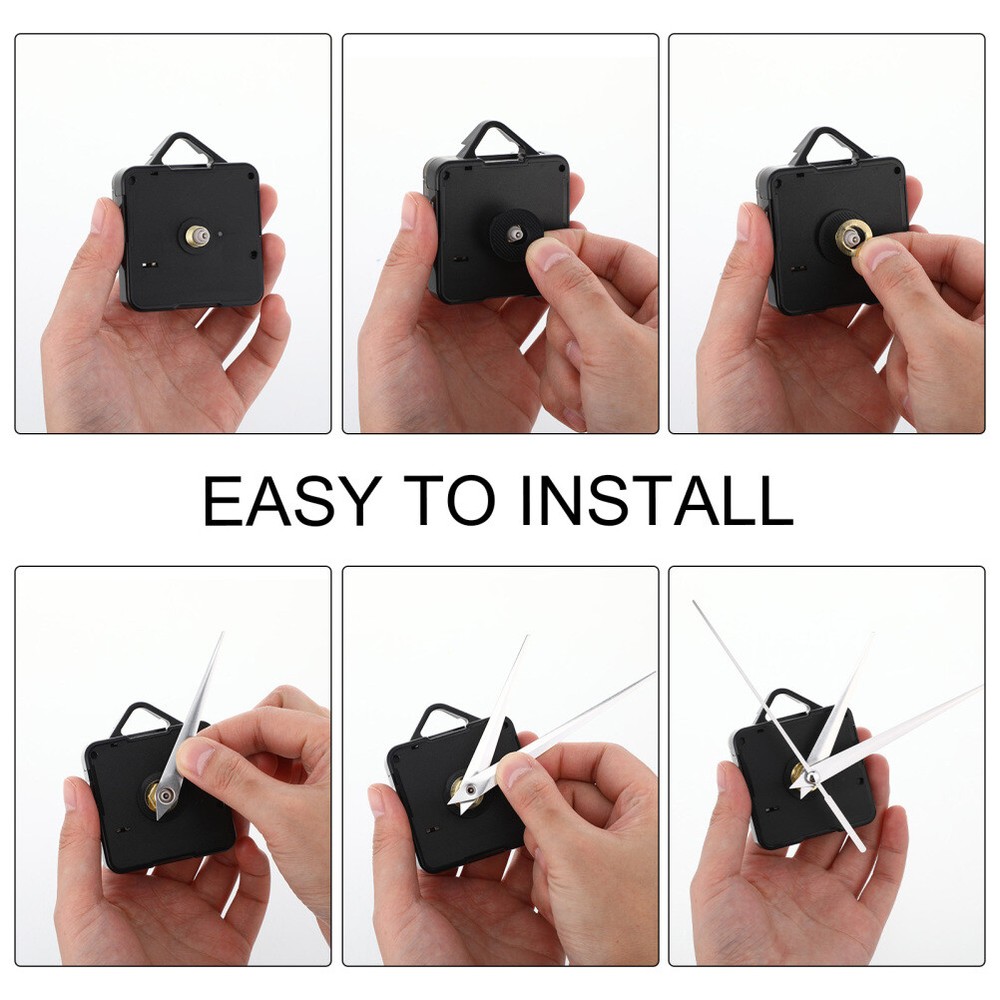 EASY TO INSTALL