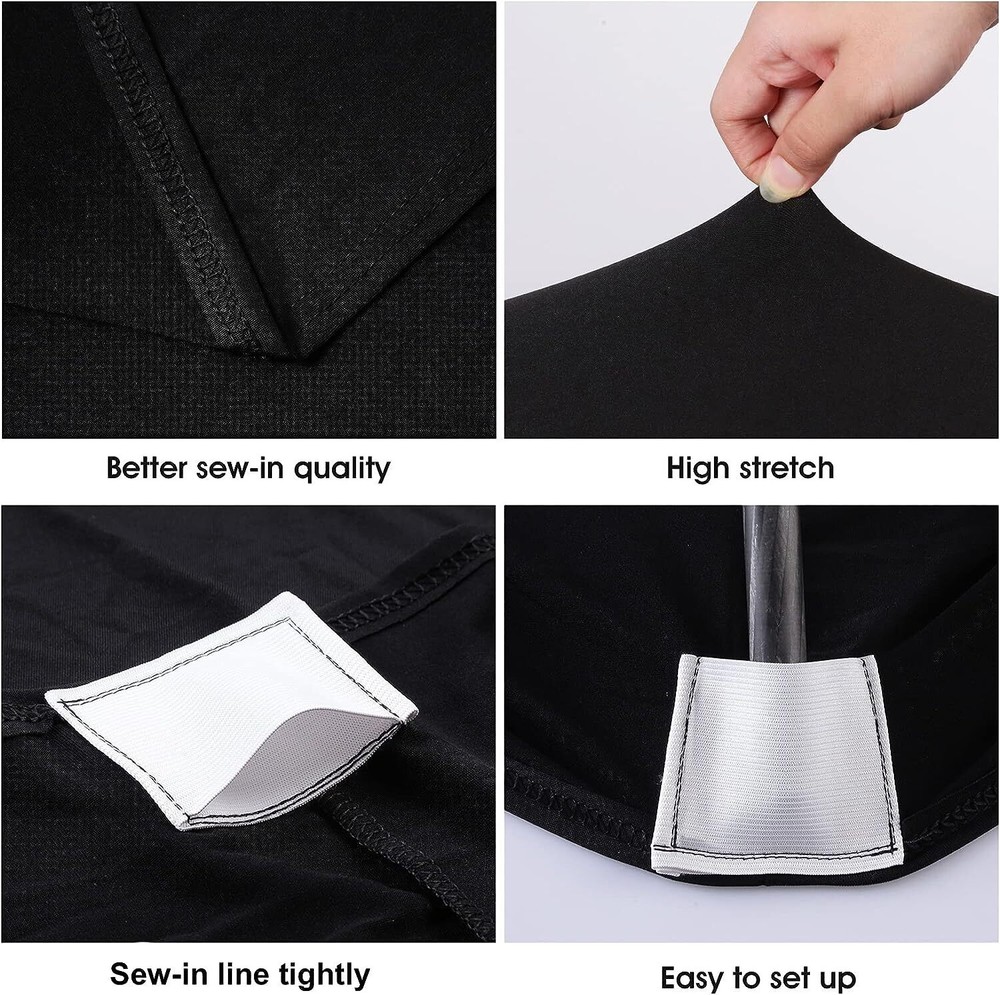 Better sew-in quality

High stretch

Sew-in line tightly

Easy to set up