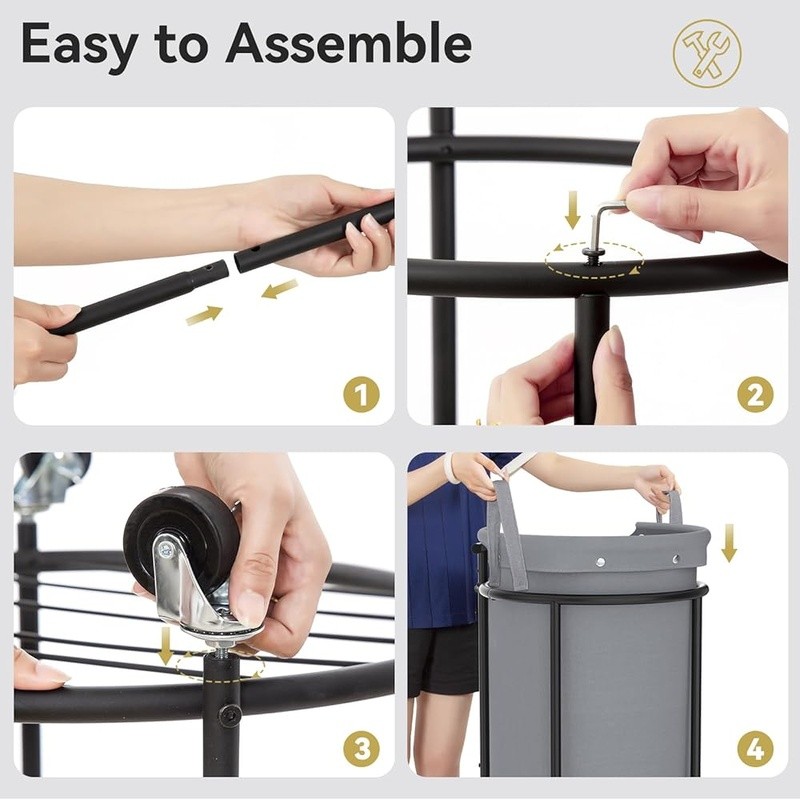 Easy to Assemble

1

2

3

4