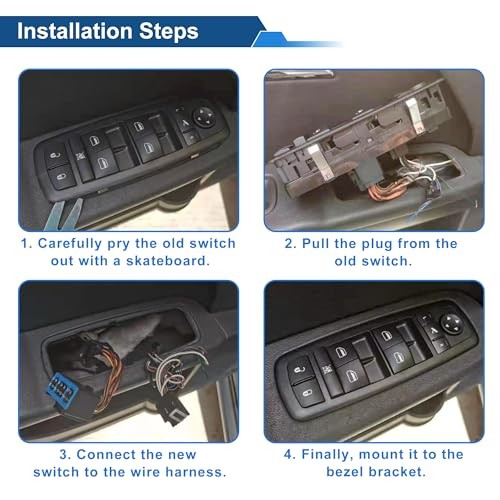 Installation Steps

1. Carefully pry the old switch out with a skateboard.

2. Pull the plug from the old switch.

3. Connect the new switch to the wire harness.

4. Finally, mount it to the bezel bracket.