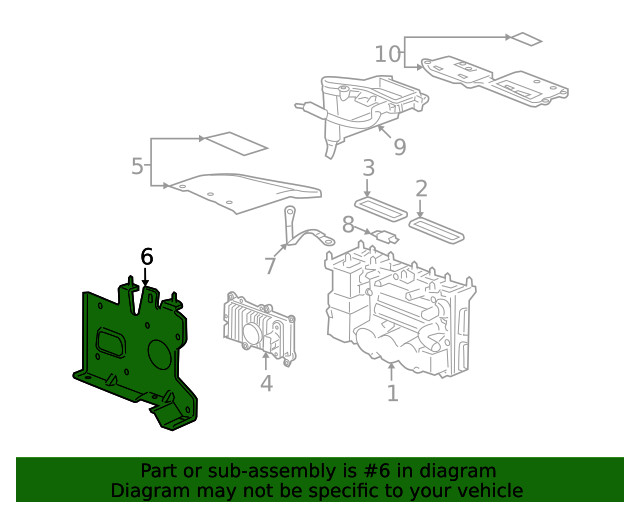 10
9
5
3
2
8
7
6
4
1

Part or sub-assembly is #6 in diagram
Diagram may not be specific to your vehicle