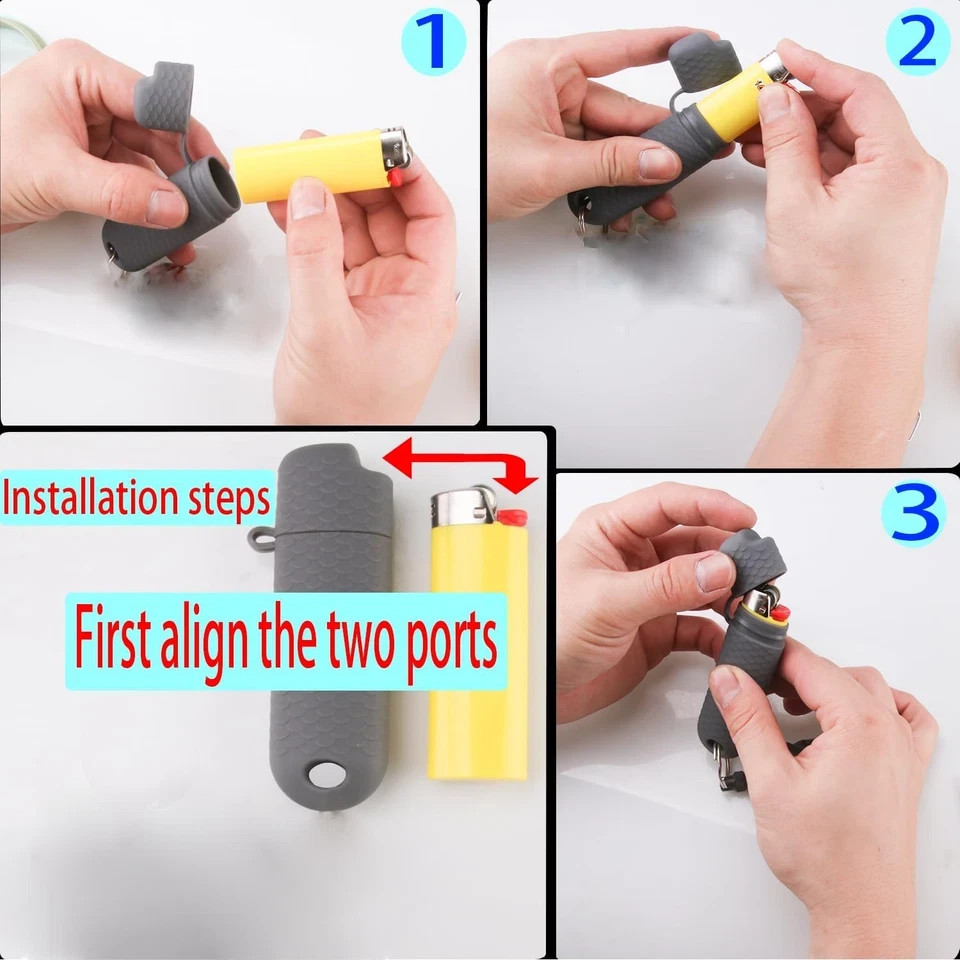 1

2

Installation steps

First align the two ports

3