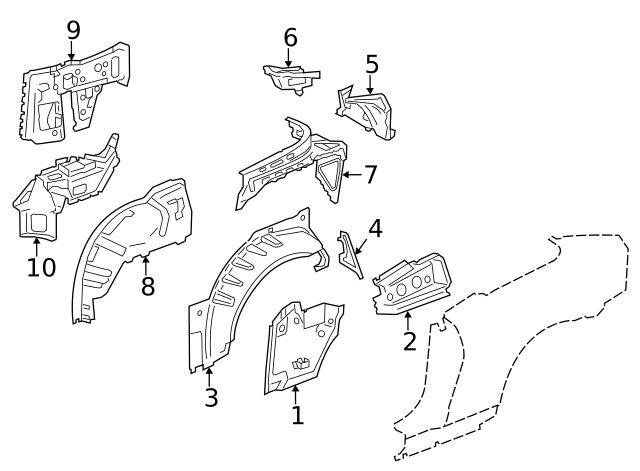 9
6
5
7
10
8
4
2
3
1