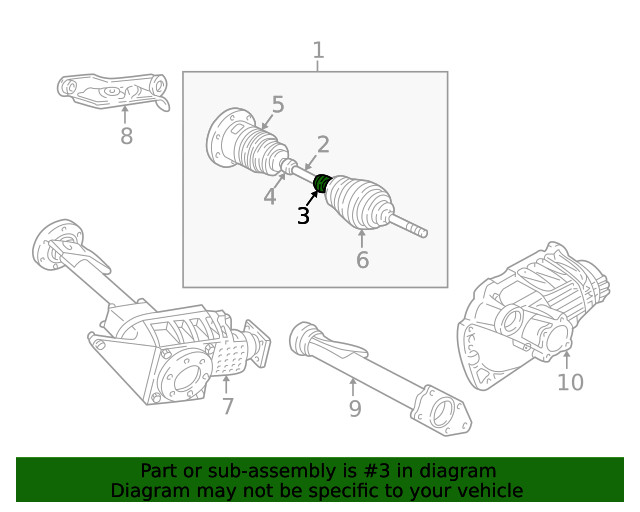 1
8
5
2
4
3
6
7
9
10

Part or sub-assembly is #3 in diagram
Diagram may not be specific to your vehicle