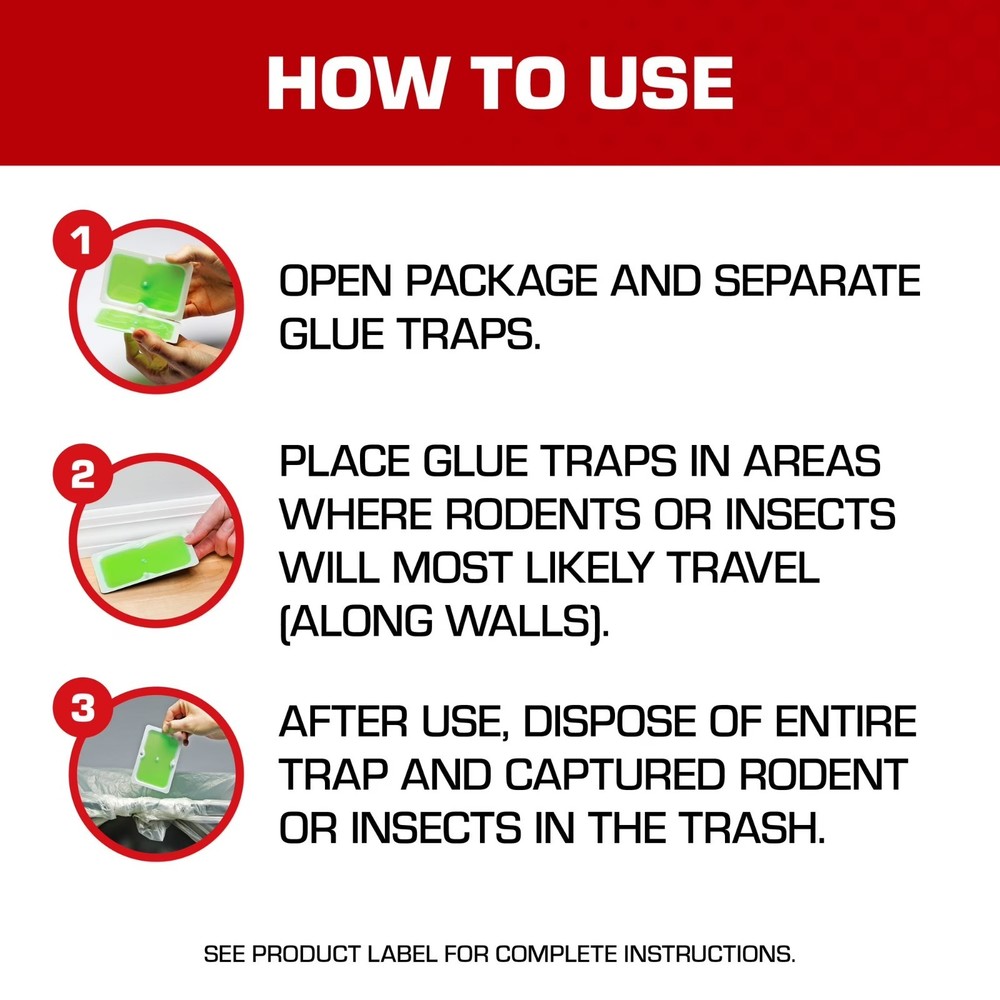 HOW TO USE

1

OPEN PACKAGE AND SEPARATE GLUE TRAPS.

2

PLACE GLUE TRAPS IN AREAS WHERE RODENTS OR INSECTS WILL MOST LIKELY TRAVEL (ALONG WALLS).

3

AFTER USE, DISPOSE OF ENTIRE TRAP AND CAPTURED RODENT OR INSECTS IN THE TRASH.

SEE PRODUCT LABEL FOR COMPLETE INSTRUCTIONS.