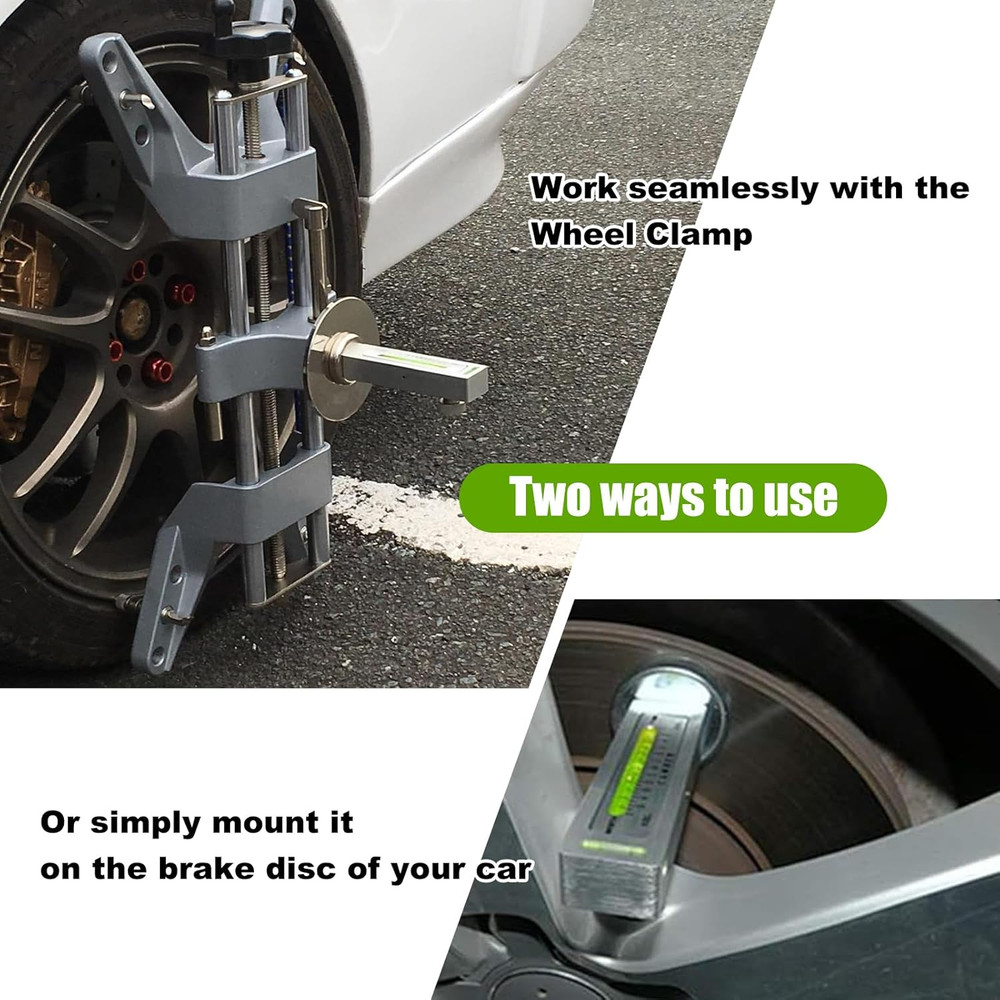 Work seamlessly with the Wheel Clamp

Two ways to use

Or simply mount it on the brake disc of your car