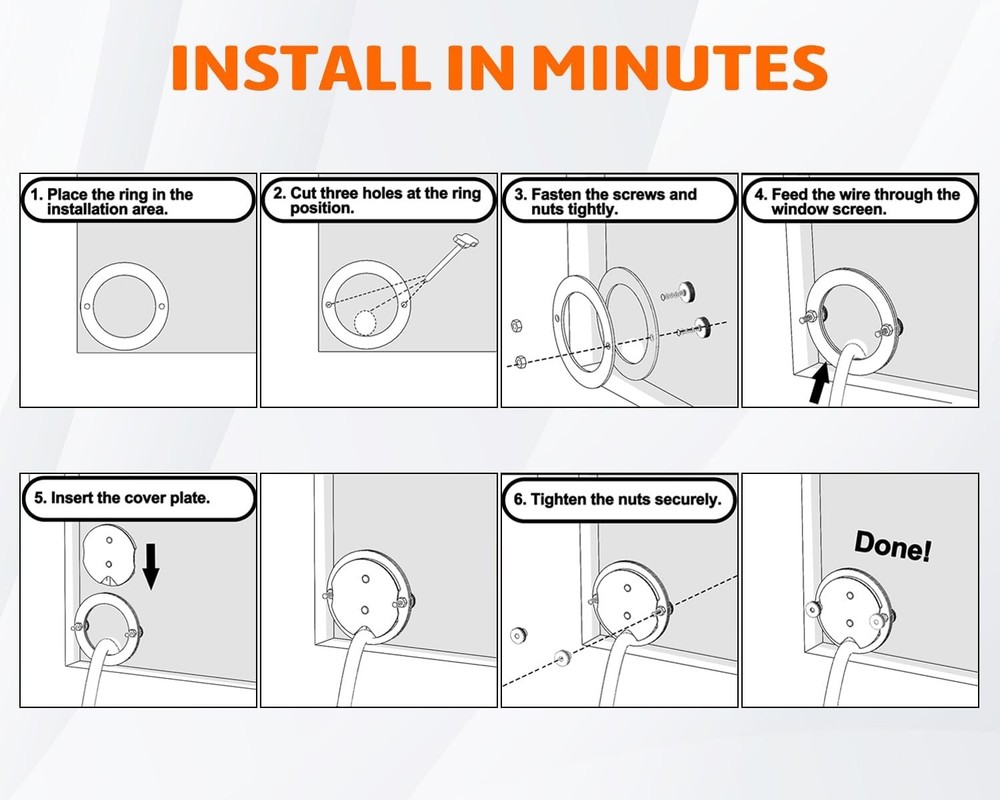 INSTALL IN MINUTES

1. Place the ring in the installation area.

2. Cut three holes at the ring position.

3. Fasten the screws and nuts tightly.

4. Feed the wire through the window screen.

5. Insert the cover plate.

6. Tighten the nuts securely.

Done!