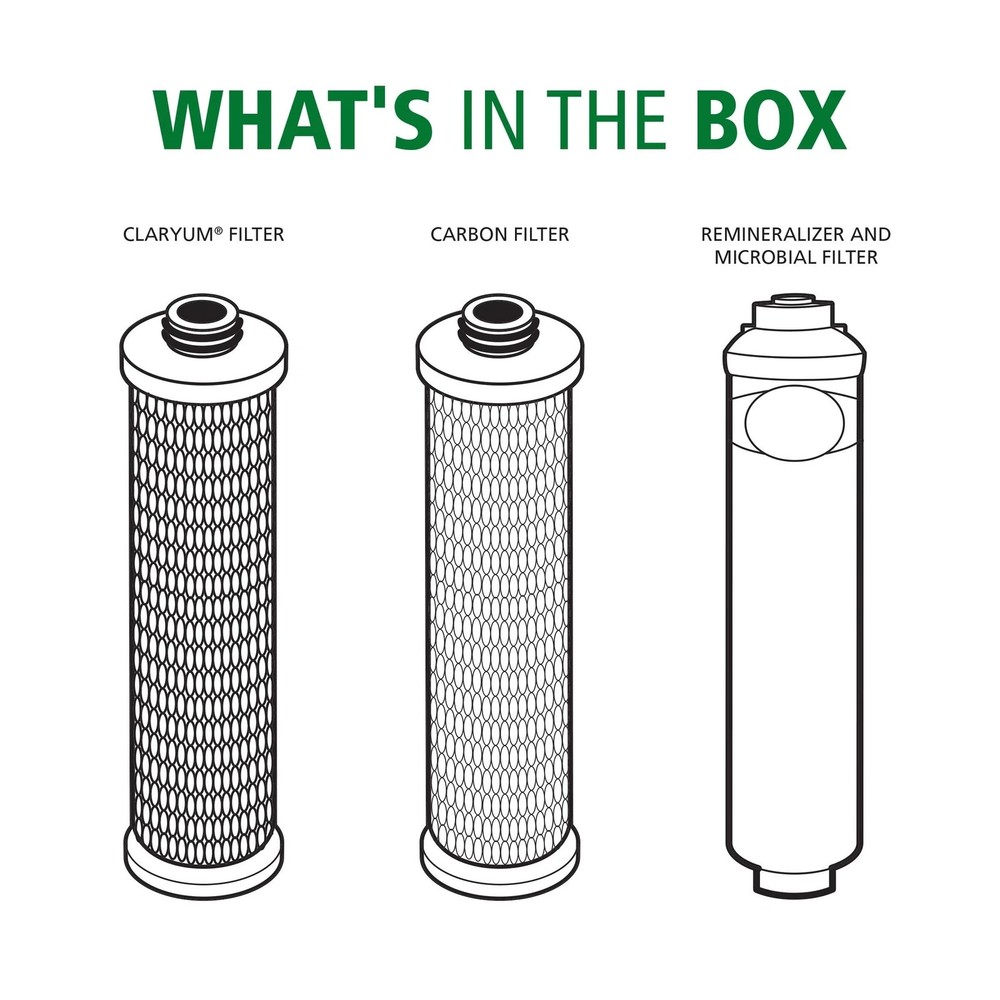 WHAT'S IN THE BOX

CLARYUM® FILTER

CARBON FILTER

REMINERALIZER AND MICROBIAL FILTER