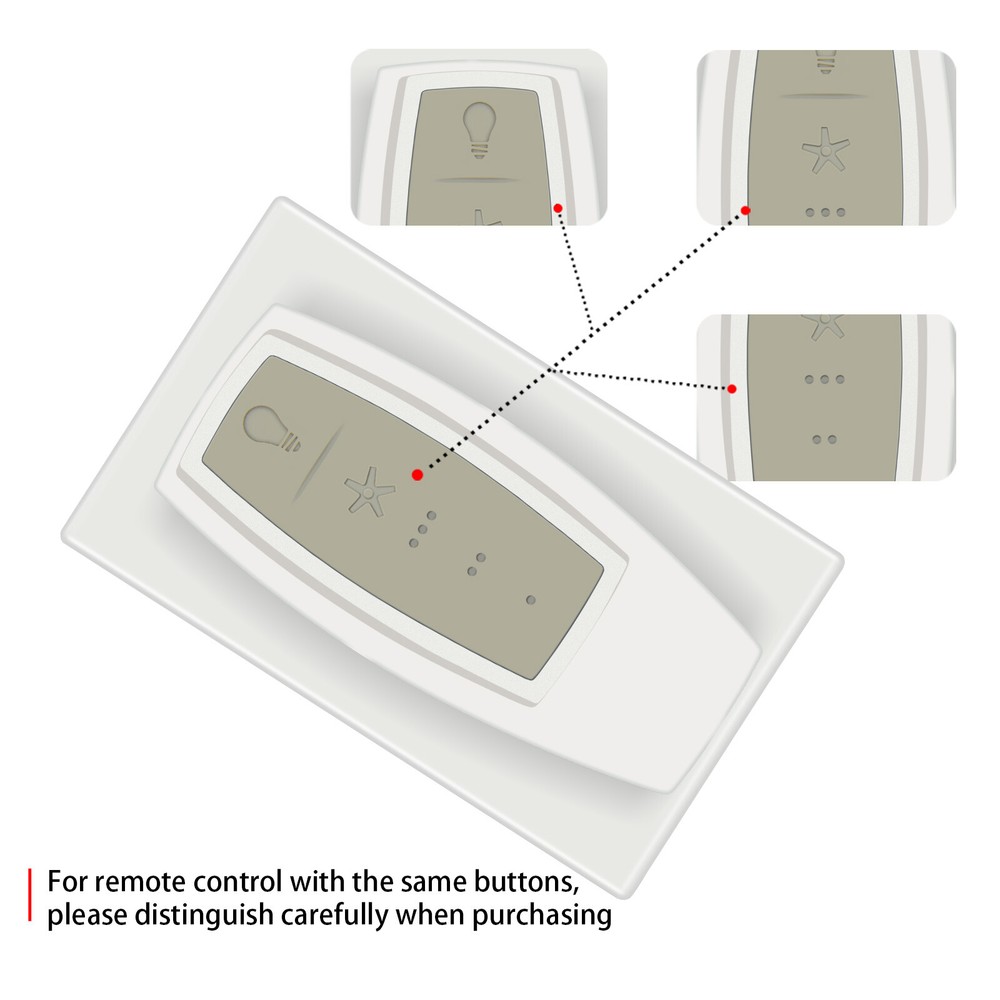 For remote control with the same buttons, please distinguish carefully when purchasing