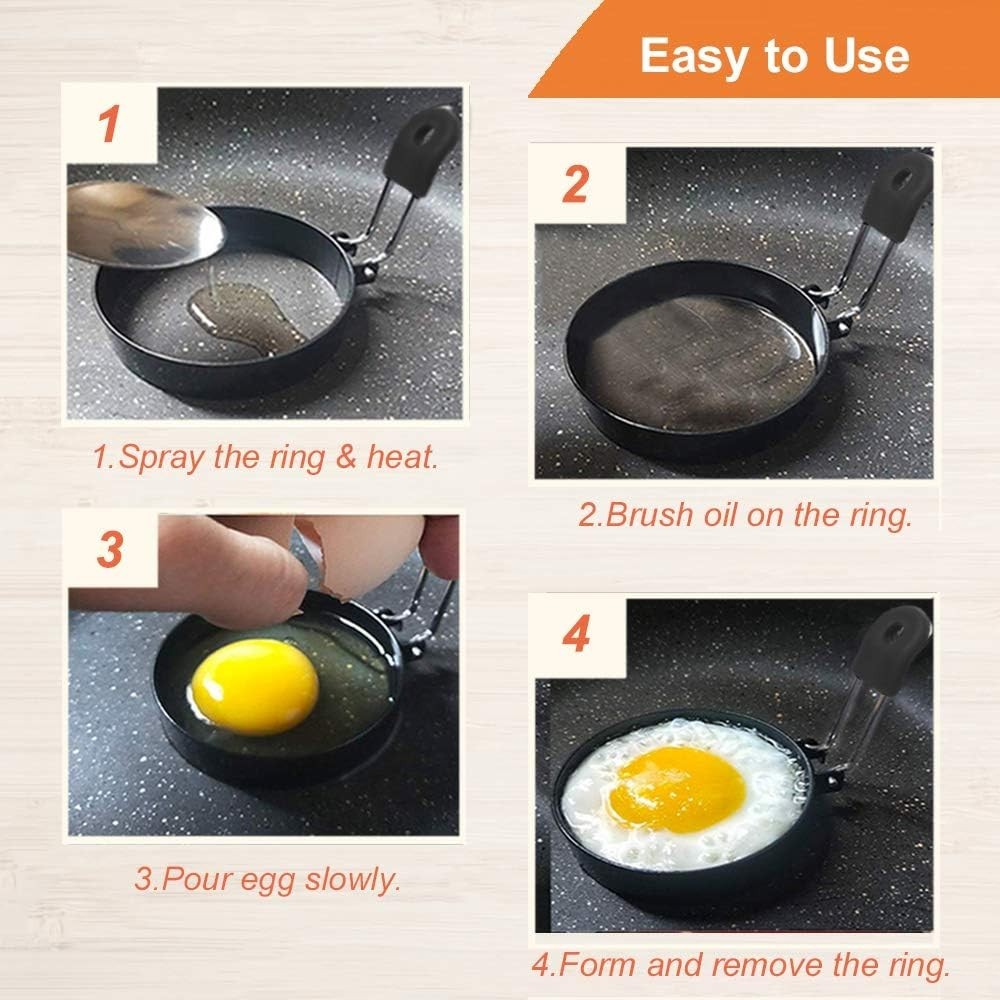 Easy to Use

1

1.Spray the ring & heat.

2

2.Brush oil on the ring.

3

3.Pour egg slowly.

4

4.Form and remove the ring.